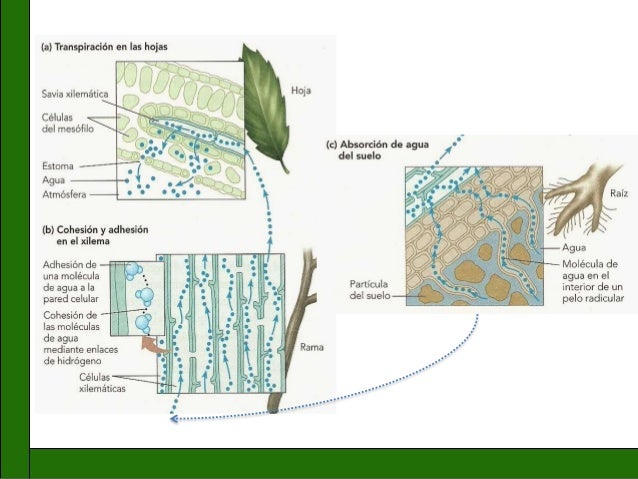 (a) Transpiración en las hojas

Savia xilemática

Células del mesófilo

Estoma

Agua

Atmósfera

Hoja

(b) Cohesión y adhesión en el xilema

Adhesión de una molécula de agua a la pared celular

Cohesión de las moléculas de agua mediante enlaces de hidrógeno

Células xilemáticas

Rama

(c) Absorción de agua del suelo

Raíz

Agua

Molécula de agua en el interior de un pelo radicular

Partícula del suelo