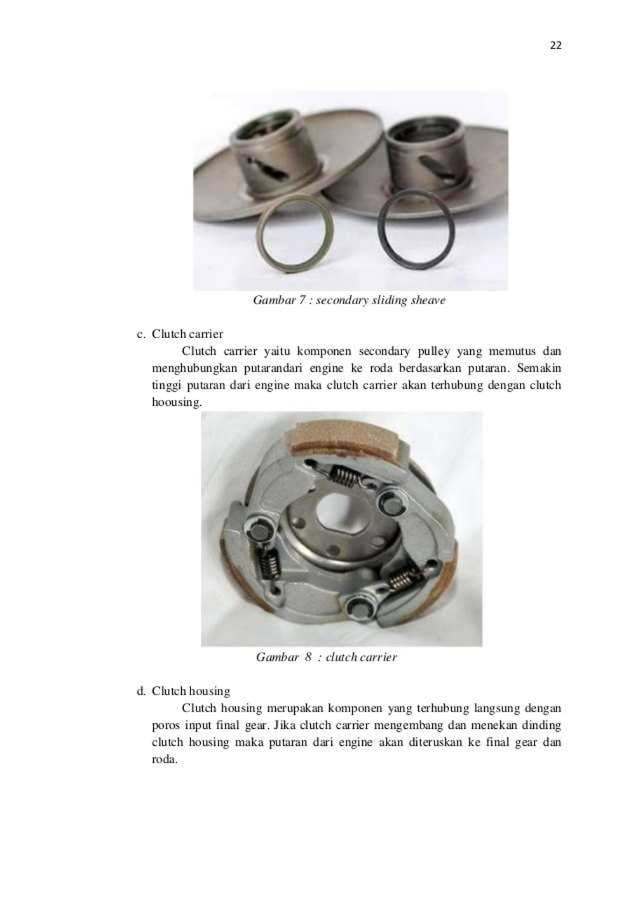 22

Gambar 7 : secondary sliding sheave

c. Clutch carrier

Clutch carrier yaitu komponen secondary pulley yang memutus dan menghubungkan putarandari engine ke roda berdasarkan putaran. Semakin tinggi putaran dari engine maka clutch carrier akan terhubung dengan clutch hoousing.

Gambar 8 : clutch carrier

d. Clutch housing

Clutch housing merupakan komponen yang terhubung langsung dengan poros input final gear. Jika clutch carrier mengembang dan menekan dinding clutch housing maka putaran dari engine akan diteruskan ke final gear dan roda.