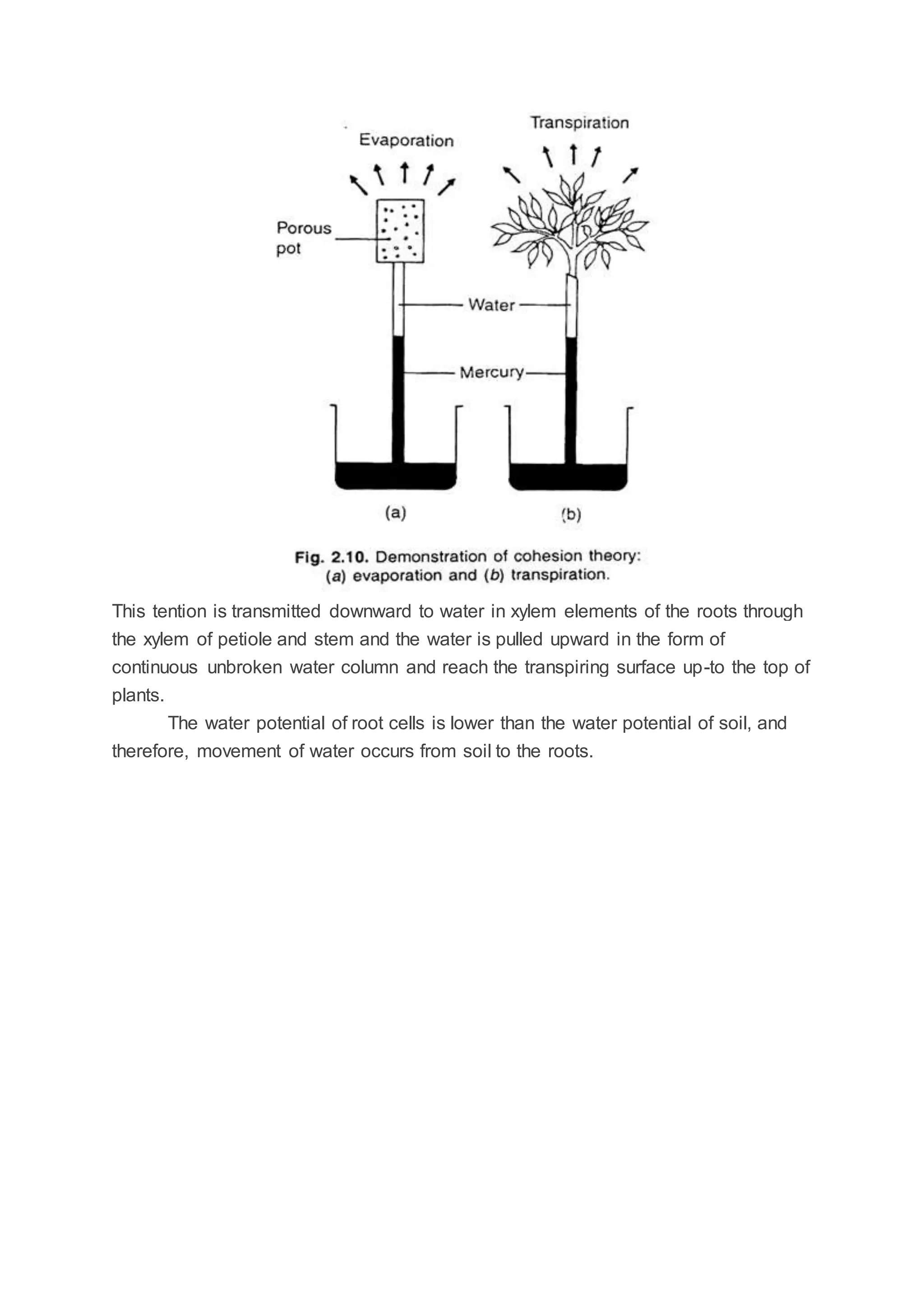 Evaporation

Transpiration

Porous pot

Water

Mercury

(a)

(b)

Fig. 2.10. Demonstration of cohesion theory: (a) evaporation and (b) transpiration.

This tention is transmitted downward to water in xylem elements of the roots through the xylem of petiole and stem and the water is pulled upward in the form of continuous unbroken water column and reach the transpiring surface up-to the top of plants.

The water potential of root cells is lower than the water potential of soil, and therefore, movement of water occurs from soil to the roots.