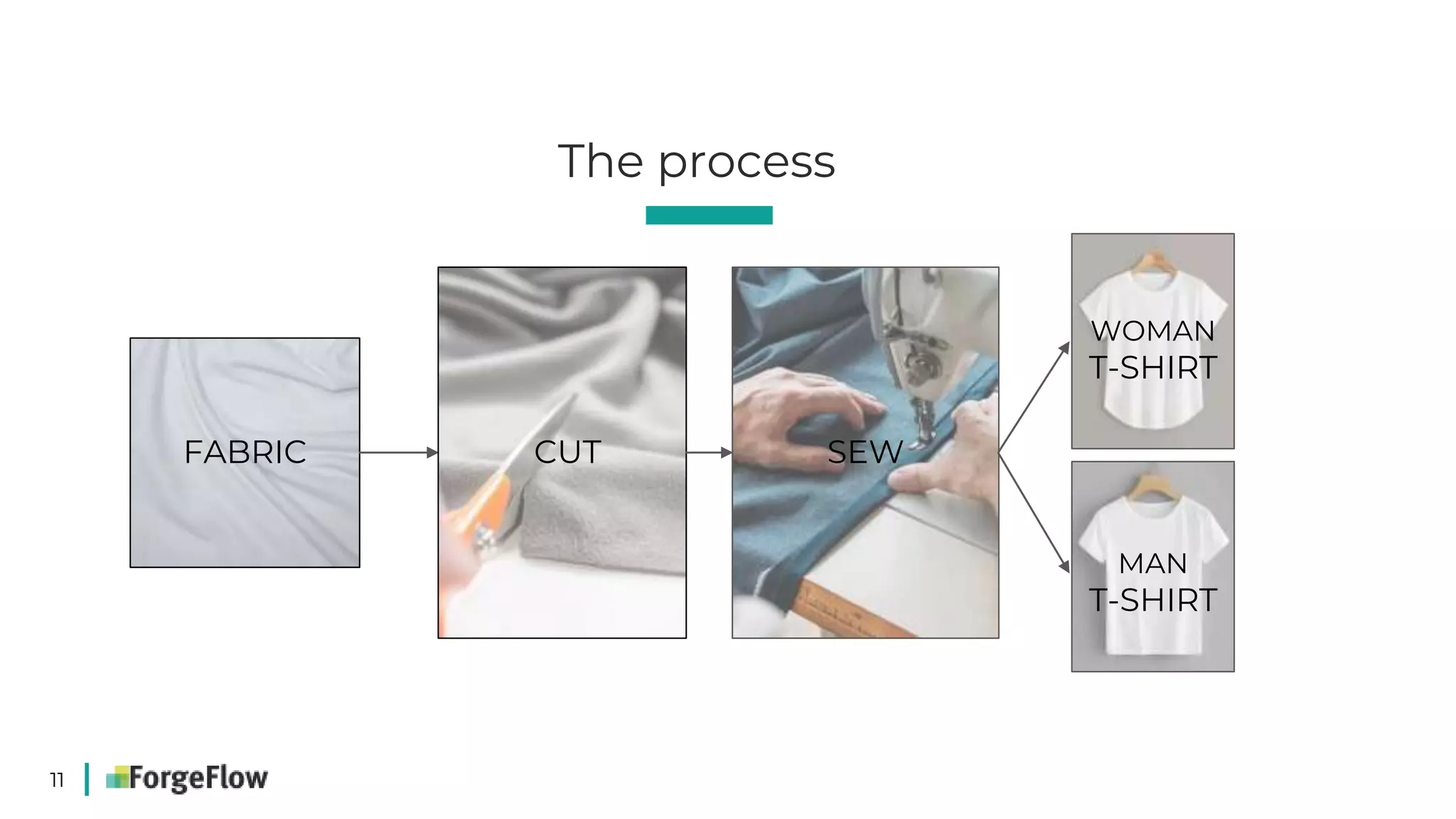 The process

FABRIC

CUT

SEW

WOMAN T-SHIRT

MAN T-SHIRT

11 ForgeFlow