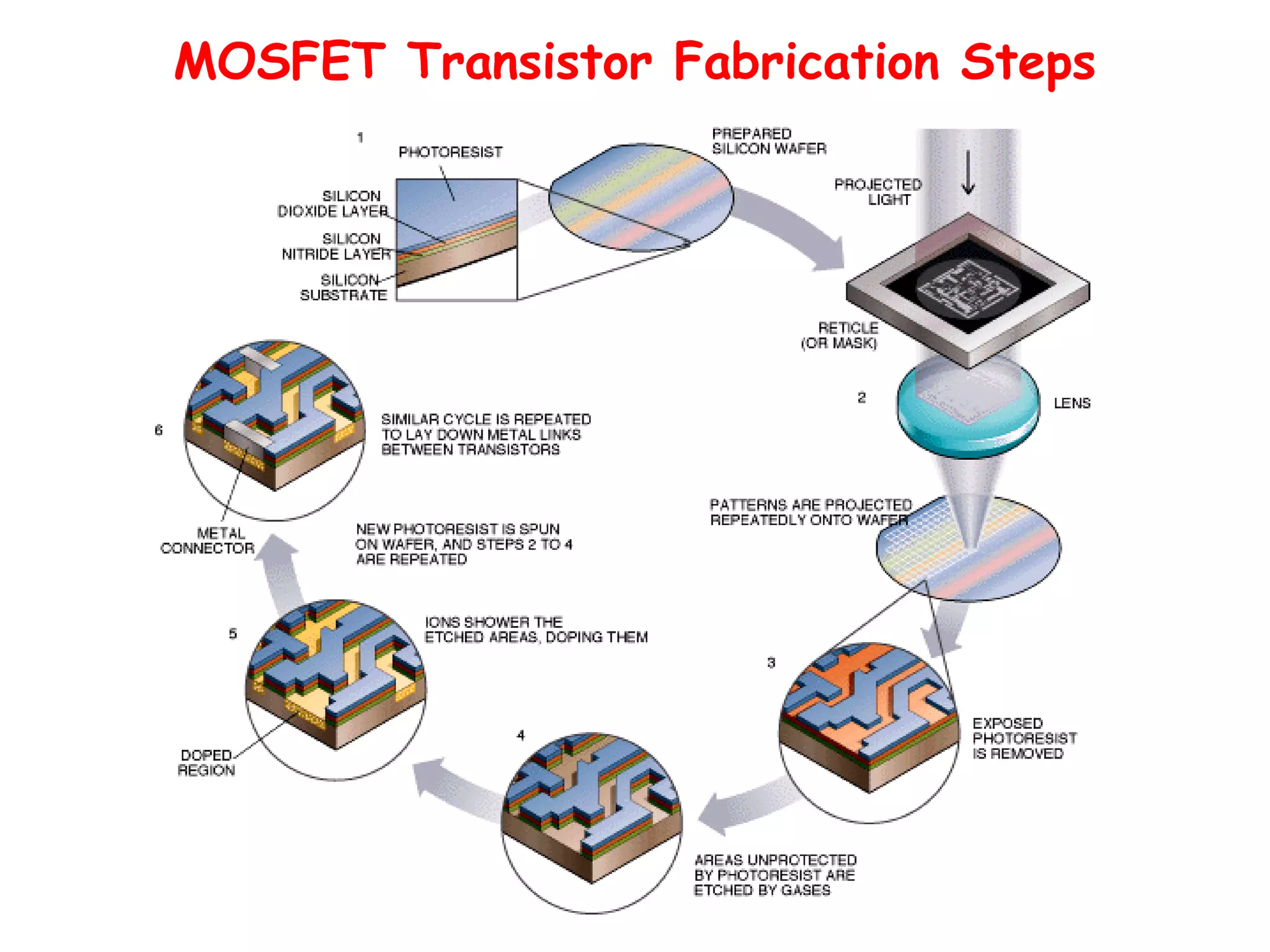 MOSFET Transistor Fabrication Steps

1

PHOTORESIST

SILICON DIOXIDE LAYER

SILICON NITRIDE LAYER

SILICON SUBSTRATE

PREPARED SILICON WAFER

PROJECTED LIGHT

RETICLE (OR MASK)

2

LENS

PATTERNS ARE PROJECTED REPEATEDLY ONTO WAFER

3

EXPOSED PHOTORESIST IS REMOVED

4

AREAS UNPROTECTED BY PHOTORESIST ARE ETCHED BY GASES

5

IONS SHOWER THE ETCHED AREAS, DOPING THEM

DOPED REGION

NEW PHOTORESIST IS SPUN ON WAFER, AND STEPS 2 TO 4 ARE REPEATED

6

SIMILAR CYCLE IS REPEATED TO LAY DOWN METAL LINKS BETWEEN TRANSISTORS

METAL CONNECTOR