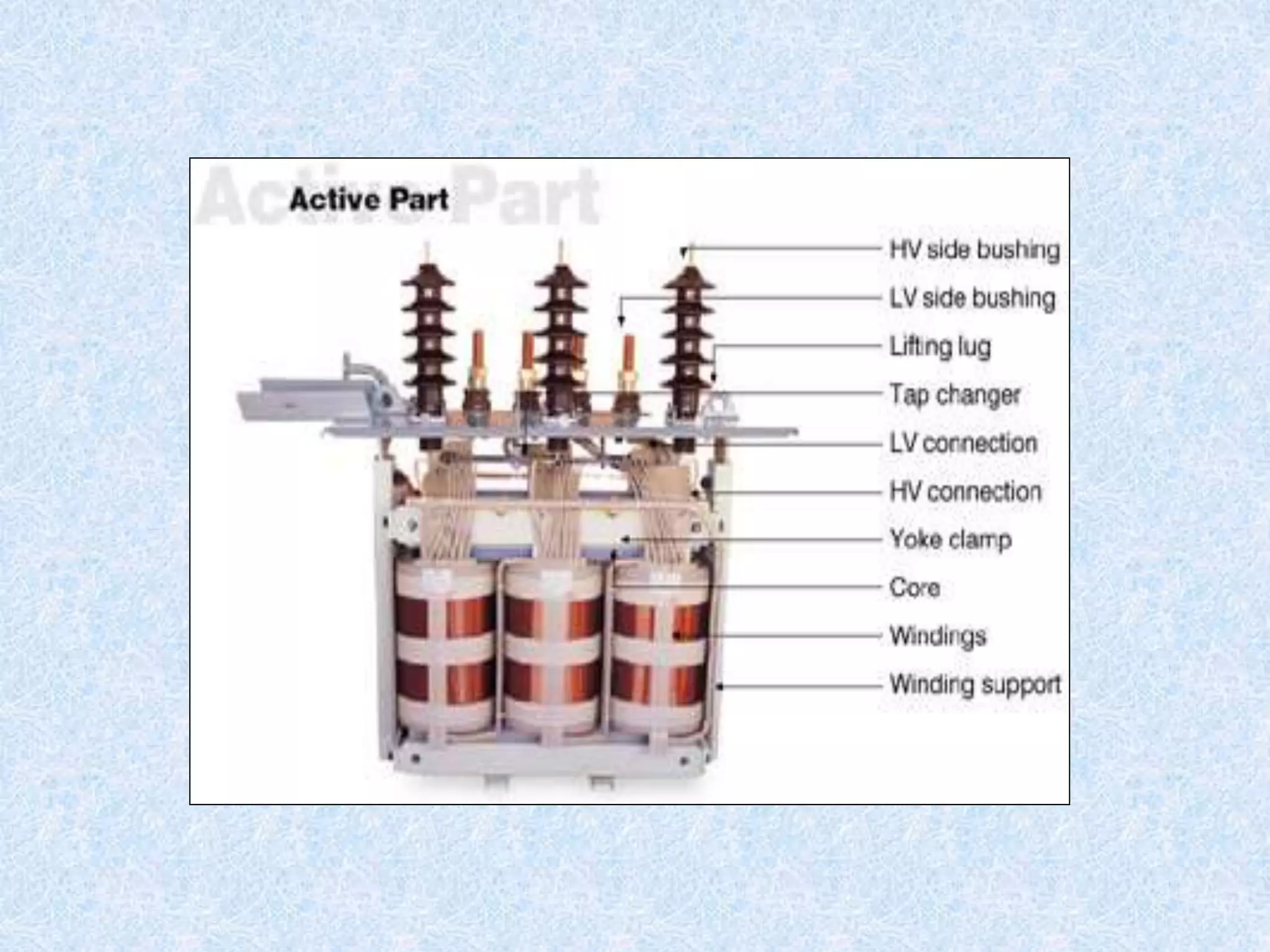 Active Part

Active Part

HV side bushing
LV side bushing
Lifting lug
Tap changer
LV connection
HV connection
Yoke clamp
Core
Windings
Winding support