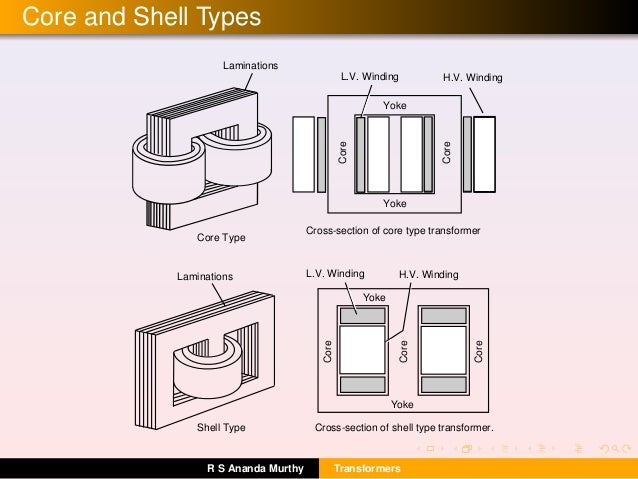 Core and Shell Types

Laminations

Core Type

L.V. Winding

H.V. Winding

Yoke

Core

Core

Yoke

Cross-section of core type transformer

Laminations

Shell Type

L.V. Winding

H.V. Winding

Yoke

Core

Core

Core

Yoke

Cross-section of shell type transformer.

R S Ananda Murthy

Transformers