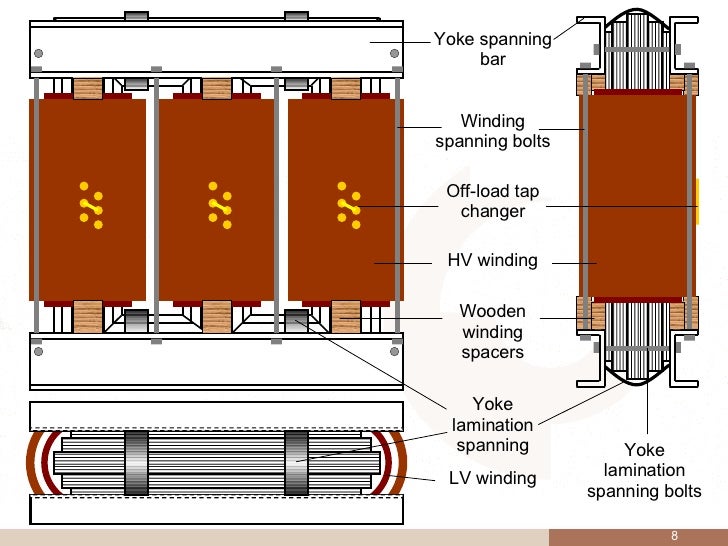 Yoke spanning bar

Winding spanning bolts

Off-load tap changer

HV winding

Wooden winding spacers

Yoke lamination spanning

LV winding

Yoke lamination spanning bolts

8