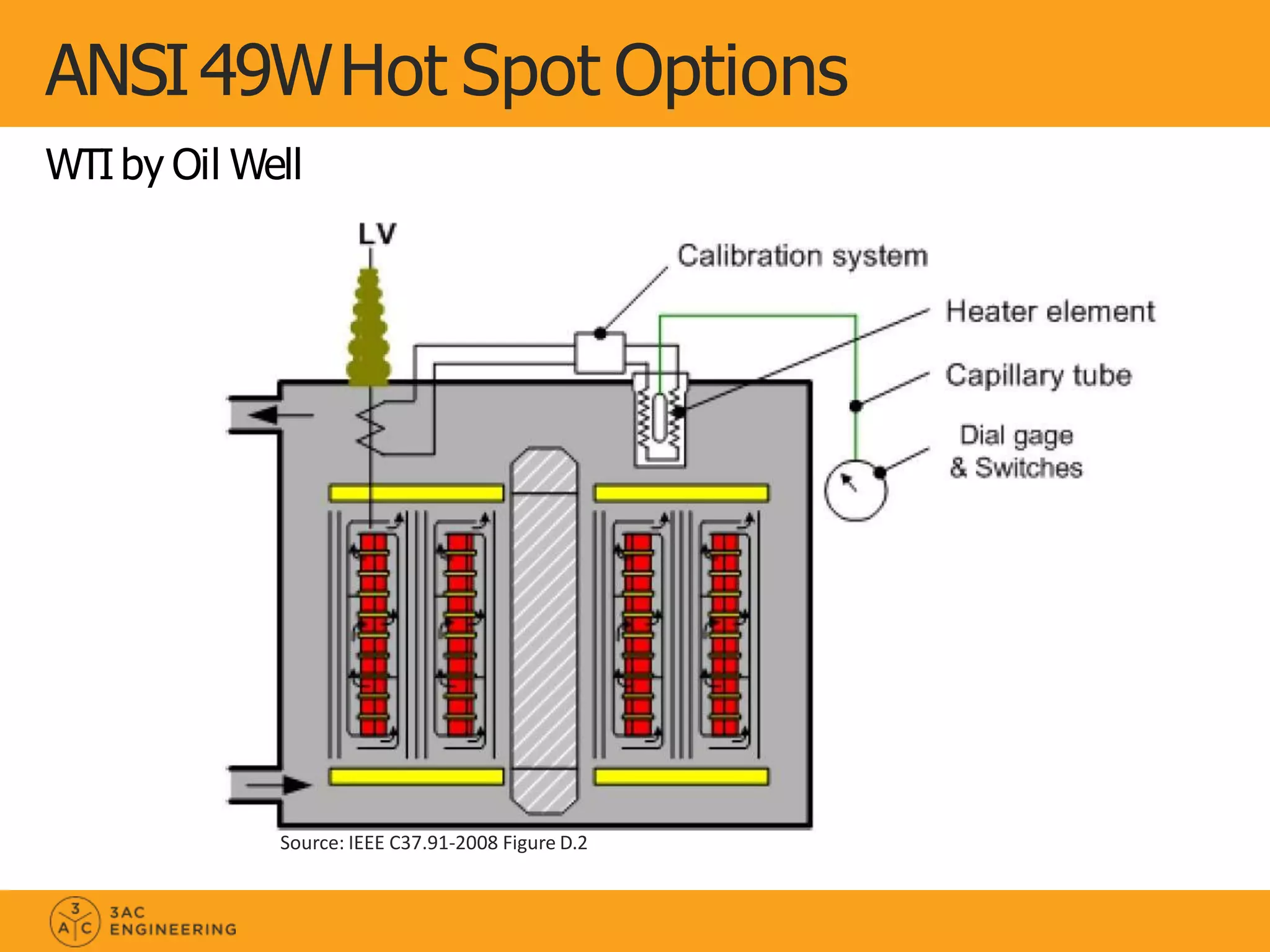 ANSI 49W Hot Spot Options

WTI by Oil Well

LV

Calibration system

Heater element

Capillary tube

Dial gage & Switches

Source: IEEE C37.91-2008 Figure D.2

3 A C

3AC ENGINEERING