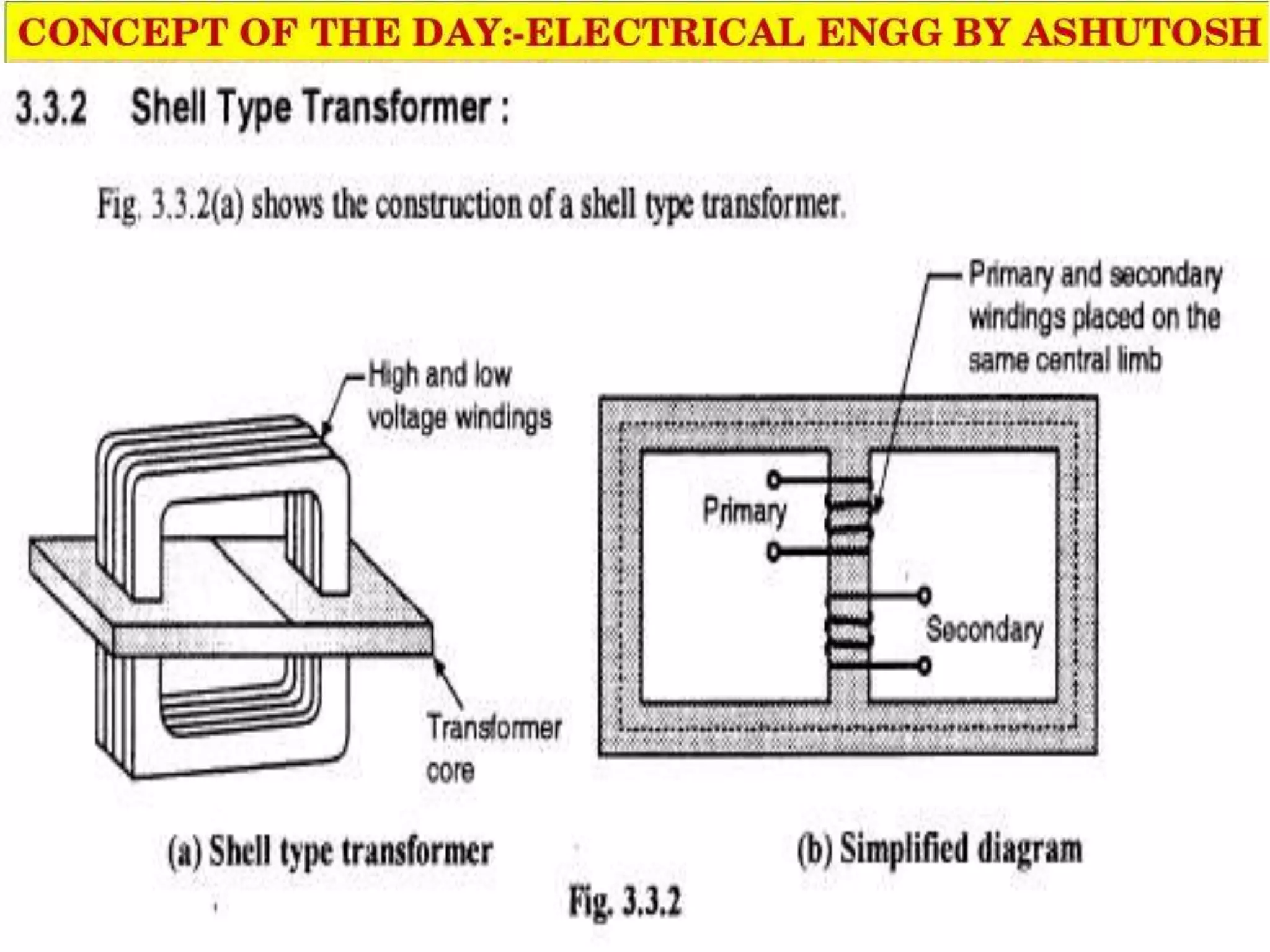 CONCEPT OF THE DAY:-ELECTRICAL ENGG BY ASHUTOSH

3.3.2 Shell Type Transformer :

Fig. 3.3.2(a) shows the construction of a shell type transformer.

High and low voltage windings

Transformer core

Primary and secondary windings placed on the same central limb

Primary

Secondary

(a) Shell type transformer

(b) Simplified diagram

Fig. 3.3.2