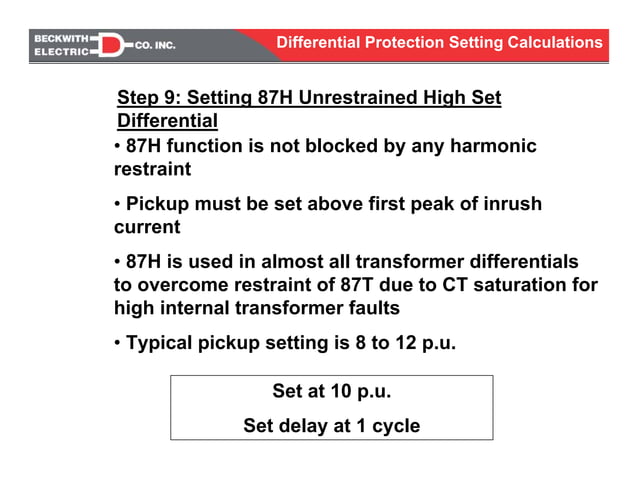 BECKWITH ELECTRIC CO. INC.

Differential Protection Setting Calculations

Step 9: Setting 87H Unrestrained High Set Differential

• 87H function is not blocked by any harmonic restraint

• Pickup must be set above first peak of inrush current

• 87H is used in almost all transformer differentials to overcome restraint of 87T due to CT saturation for high internal transformer faults

• Typical pickup setting is 8 to 12 p.u.

Set at 10 p.u.

Set delay at 1 cycle