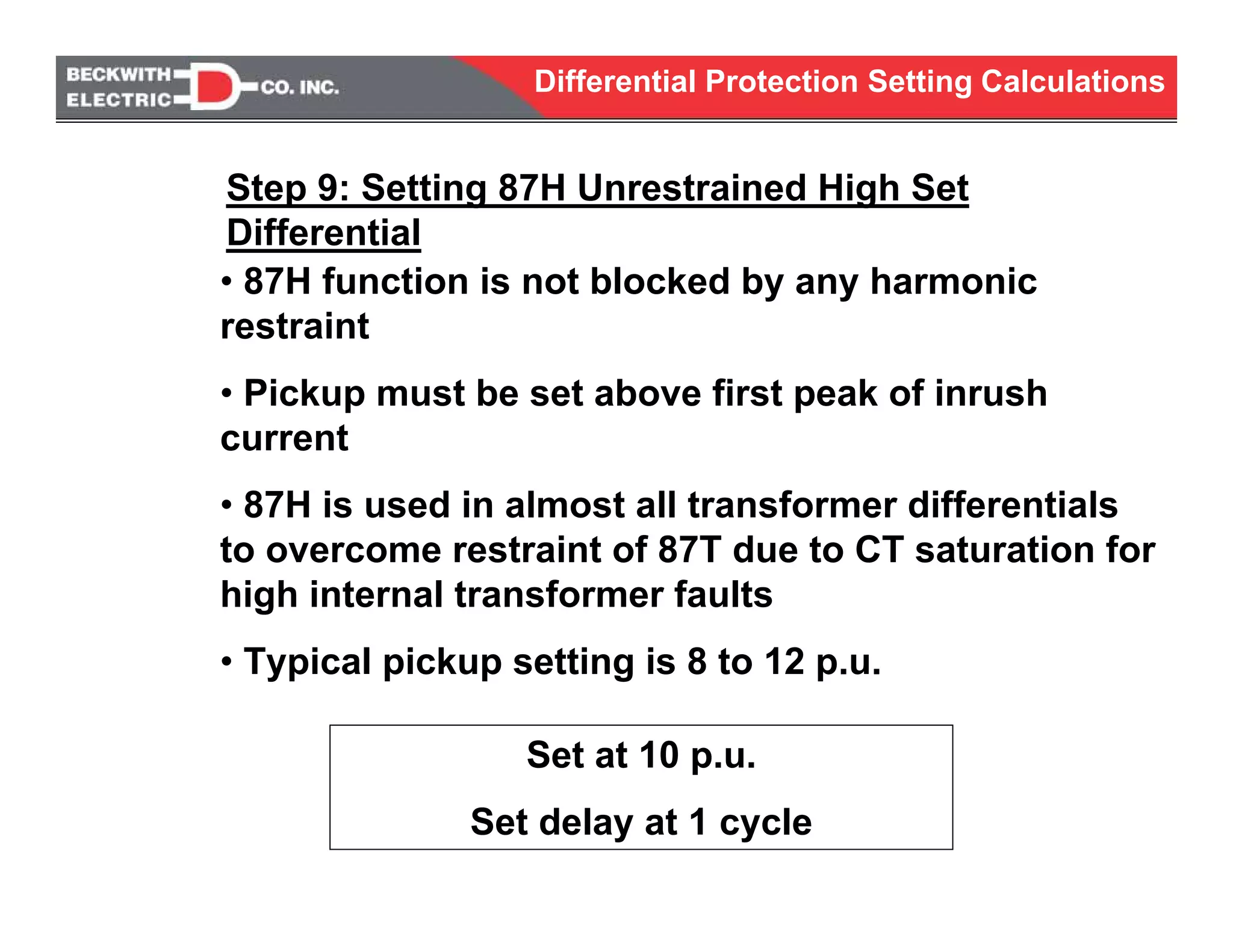 BECKWITH ELECTRIC CO. INC.

Differential Protection Setting Calculations

Step 9: Setting 87H Unrestrained High Set Differential

• 87H function is not blocked by any harmonic restraint

• Pickup must be set above first peak of inrush current

• 87H is used in almost all transformer differentials to overcome restraint of 87T due to CT saturation for high internal transformer faults

• Typical pickup setting is 8 to 12 p.u.

Set at 10 p.u.

Set delay at 1 cycle