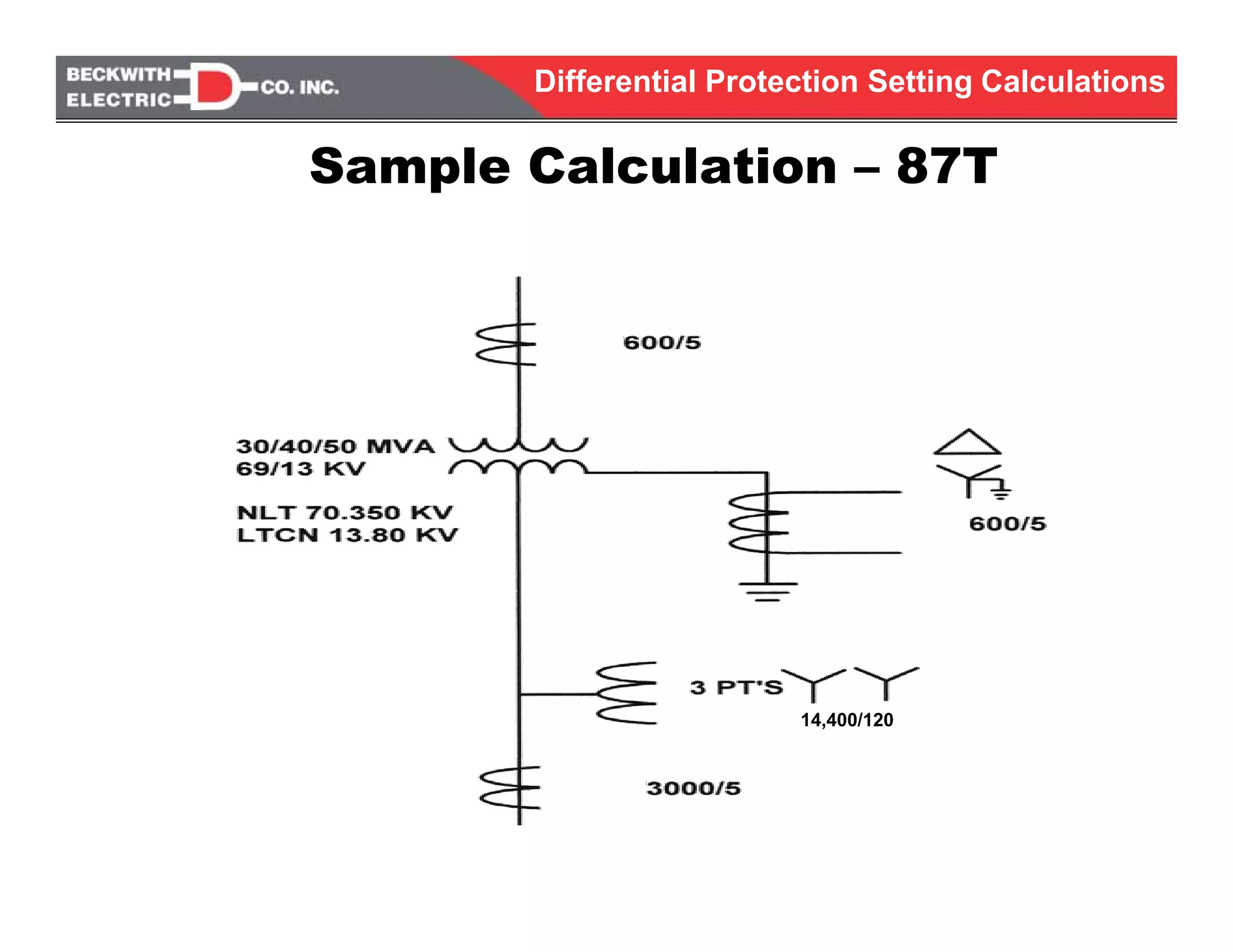 BECKWITH ELECTRIC CO. INC.

Differential Protection Setting Calculations

Sample Calculation – 87T

600/5

30/40/50 MVA
69/13 KV

NLT 70.350 KV
LTCN 13.80 KV

600/5

3 PT'S

14,400/120

3000/5