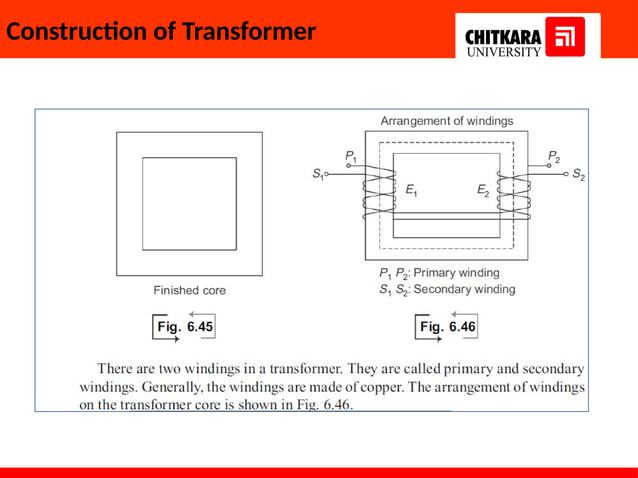 Construction of Transformer

CHITKARA UNIVERSITY

Finished core

Fig. 6.45

Arrangement of windings

$P_1$

$S_1$

$E_1$

$E_2$

$P_2$

$S_2$

$P_1$ $P_2$: Primary winding
$S_1$ $S_2$: Secondary winding

Fig. 6.46

There are two windings in a transformer. They are called primary and secondary windings. Generally, the windings are made of copper. The arrangement of windings on the transformer core is shown in Fig. 6.46.