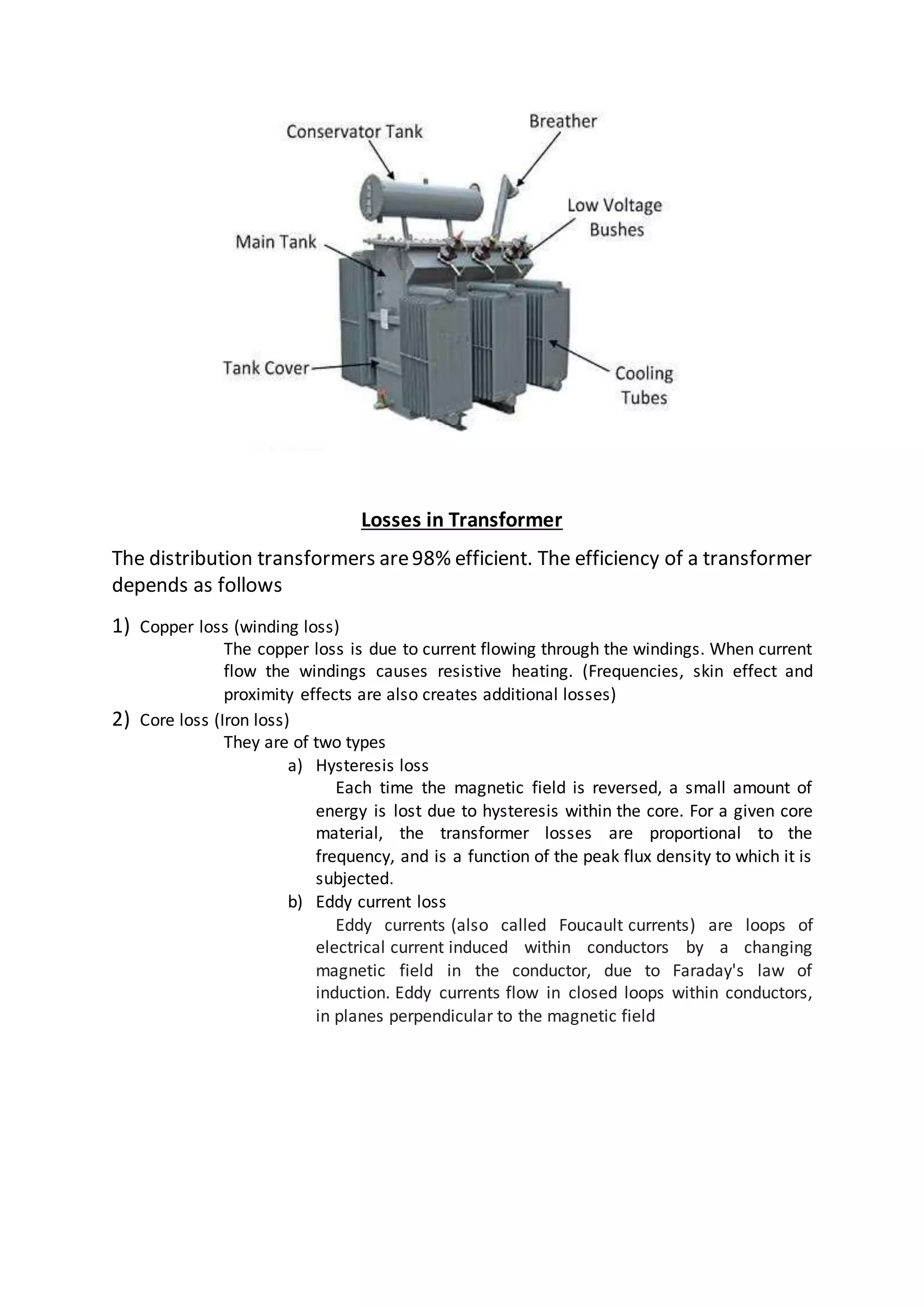 Conservator Tank
Breather
Low Voltage Bushes
Main Tank
Tank Cover
Cooling Tubes

Losses in Transformer

The distribution transformers are 98% efficient. The efficiency of a transformer depends as follows

1) Copper loss (winding loss)
The copper loss is due to current flowing through the windings. When current flow the windings causes resistive heating. (Frequencies, skin effect and proximity effects are also creates additional losses)

2) Core loss (Iron loss)
They are of two types
a) Hysteresis loss
Each time the magnetic field is reversed, a small amount of energy is lost due to hysteresis within the core. For a given core material, the transformer losses are proportional to the frequency, and is a function of the peak flux density to which it is subjected.
b) Eddy current loss
Eddy currents (also called Foucault currents) are loops of electrical current induced within conductors by a changing magnetic field in the conductor, due to Faraday's law of induction. Eddy currents flow in closed loops within conductors, in planes perpendicular to the magnetic field