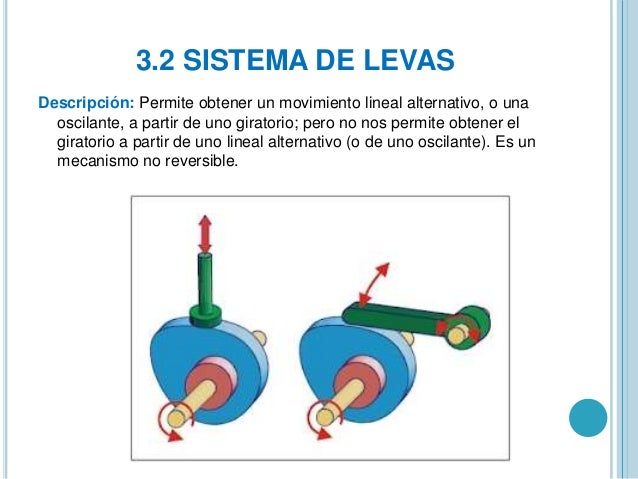 3.2 SISTEMA DE LEVAS

Descripción: Permite obtener un movimiento lineal alternativo, o una oscilante, a partir de uno giratorio; pero no nos permite obtener el giratorio a partir de uno lineal alternativo (o de uno oscilante). Es un mecanismo no reversible.