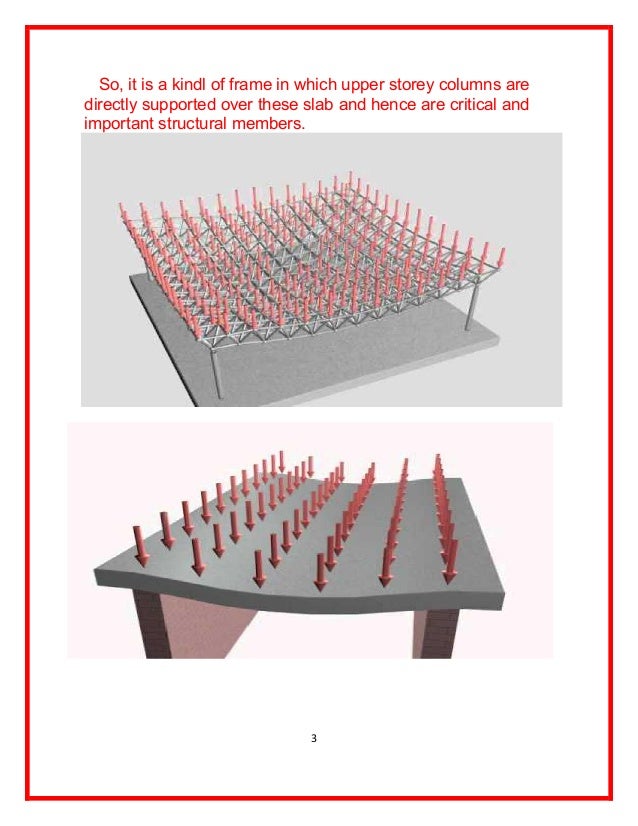 So, it is a kindl of frame in which upper storey columns are directly supported over these slab and hence are critical and important structural members.

3