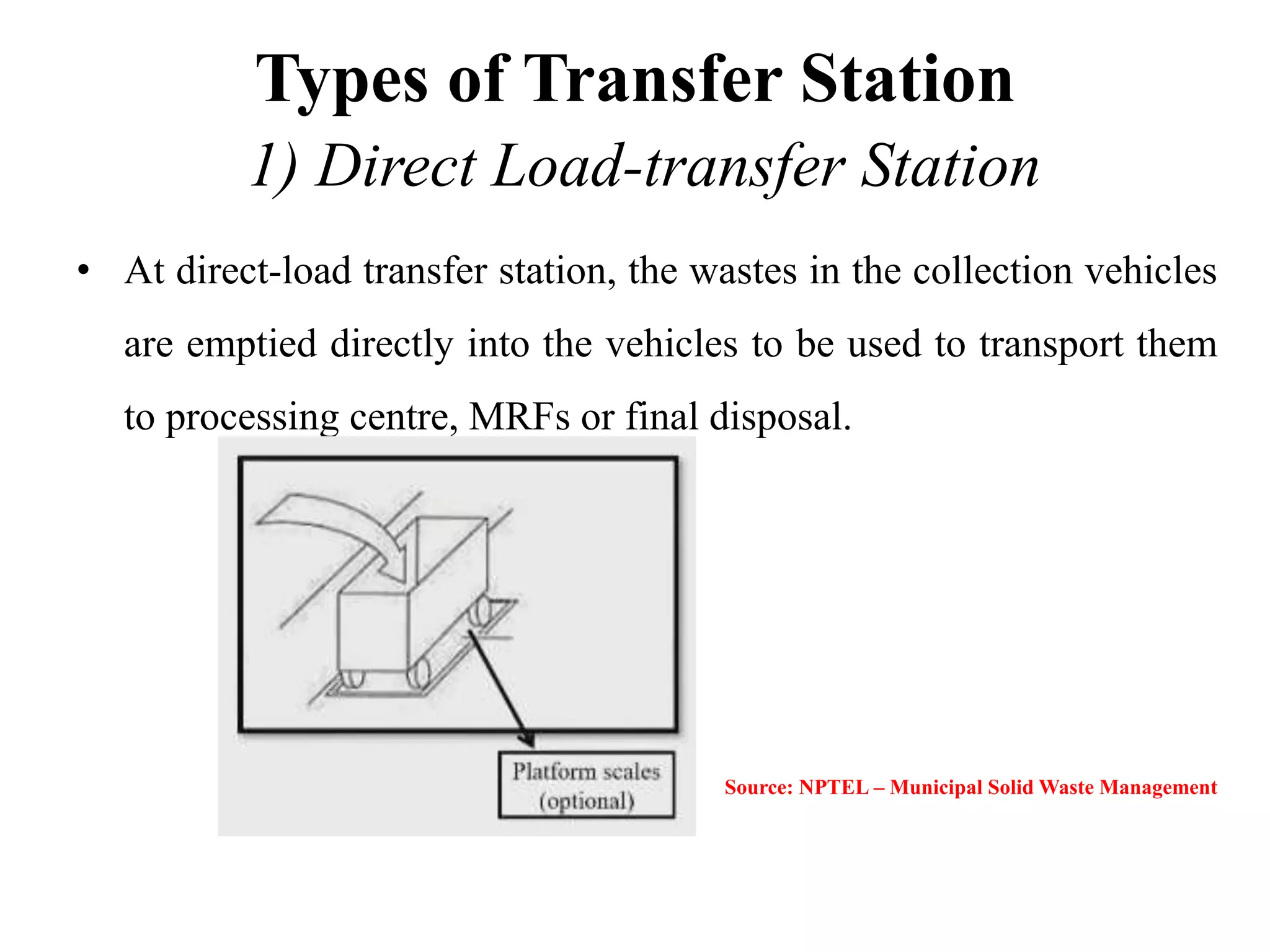 Types of Transfer Station
1) Direct Load-transfer Station

• At direct-load transfer station, the wastes in the collection vehicles are emptied directly into the vehicles to be used to transport them to processing centre, MRFs or final disposal.

Platform scales (optional)

Source: NPTEL – Municipal Solid Waste Management