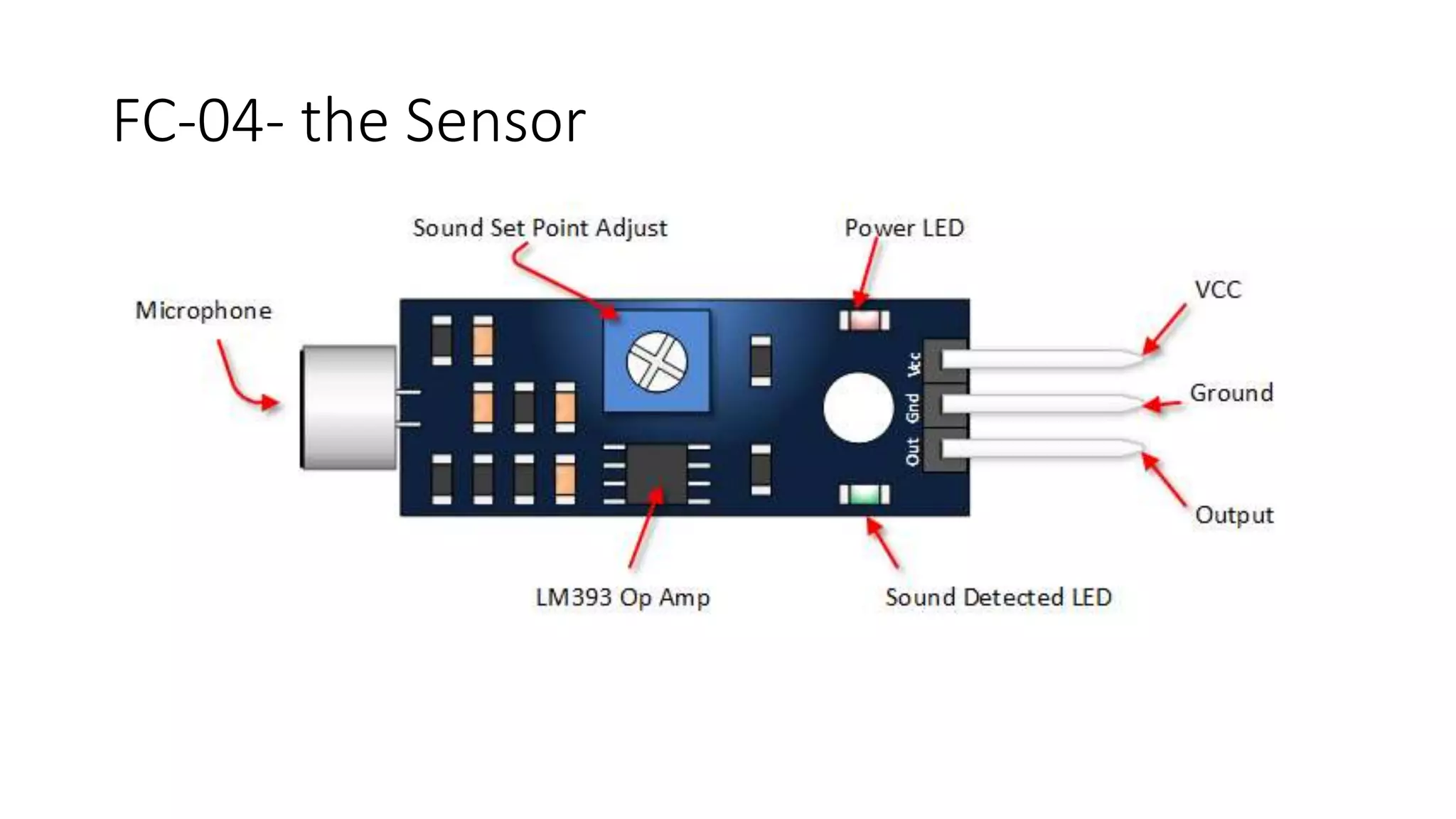 FC-04- the Sensor

Sound Set Point Adjust

Power LED

Microphone

VCC

Vcc

Gnd

Out

Ground

Output

LM393 Op Amp

Sound Detected LED