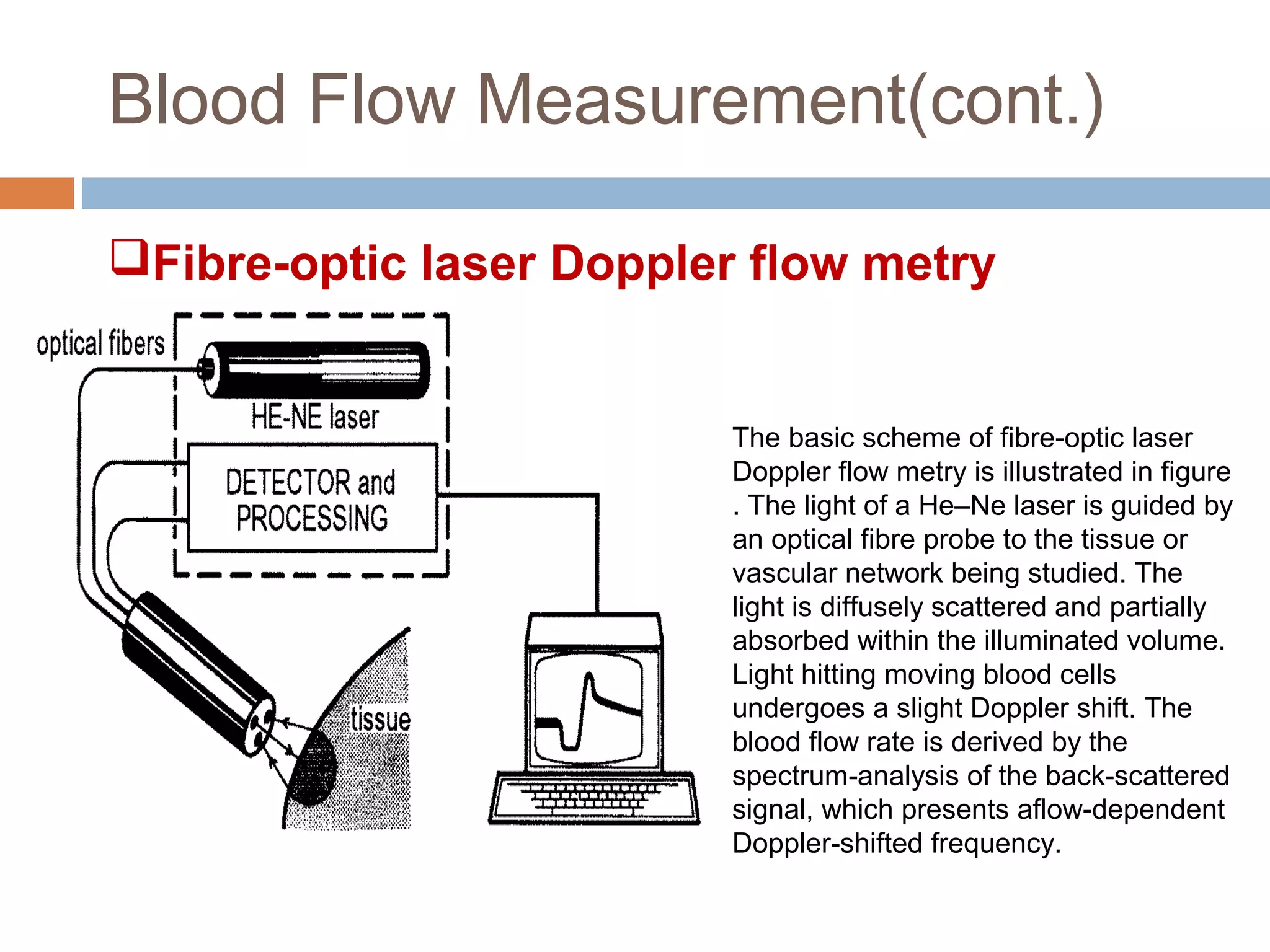 Blood Flow Measurement(cont.)

❑Fibre-optic laser Doppler flow metry

optical fibers

HE-NE laser

DETECTOR and PROCESSING

tissue

The basic scheme of fibre-optic laser Doppler flow metry is illustrated in figure . The light of a He–Ne laser is guided by an optical fibre probe to the tissue or vascular network being studied. The light is diffusely scattered and partially absorbed within the illuminated volume. Light hitting moving blood cells undergoes a slight Doppler shift. The blood flow rate is derived by the spectrum-analysis of the back-scattered signal, which presents aflow-dependent Doppler-shifted frequency.