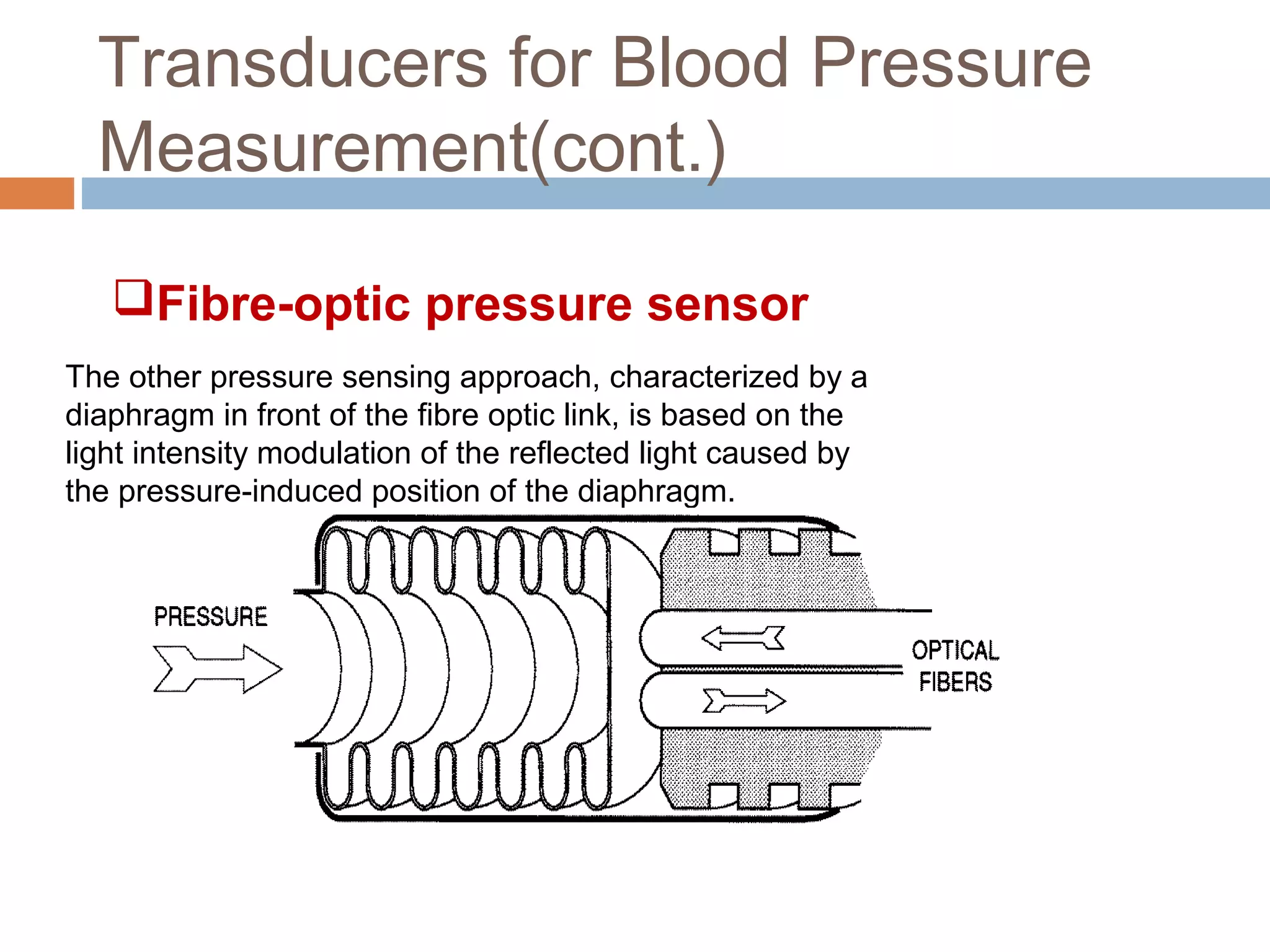 Transducers for Blood Pressure Measurement(cont.)

❑Fibre-optic pressure sensor

The other pressure sensing approach, characterized by a diaphragm in front of the fibre optic link, is based on the light intensity modulation of the reflected light caused by the pressure-induced position of the diaphragm.

PRESSURE

OPTICAL FIBERS