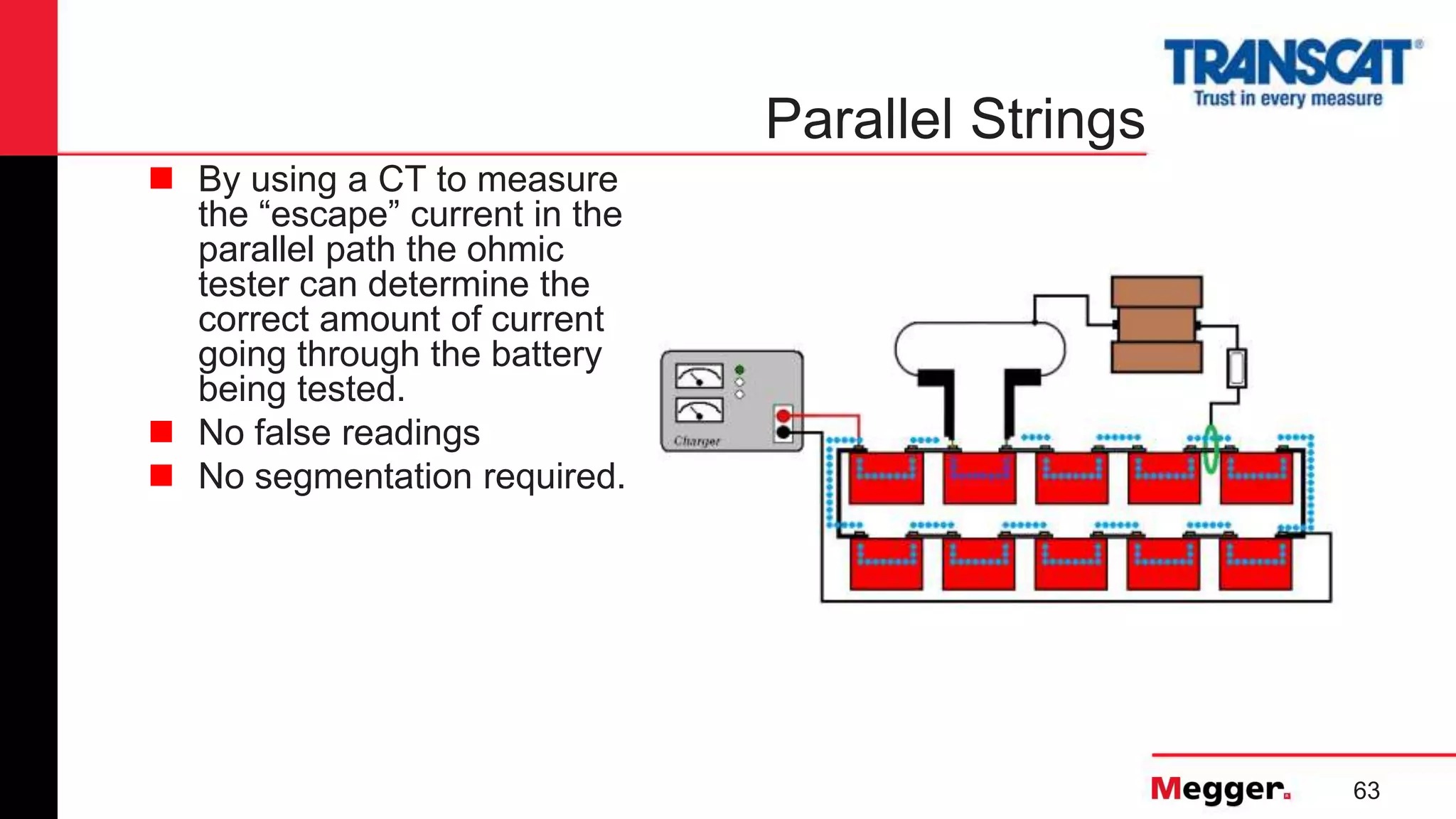 TRANSCAT®
Trust in every measure

Parallel Strings

By using a CT to measure the “escape” current in the parallel path the ohmic tester can determine the correct amount of current going through the battery being tested.

No false readings

No segmentation required.

Charger

Megger.

63