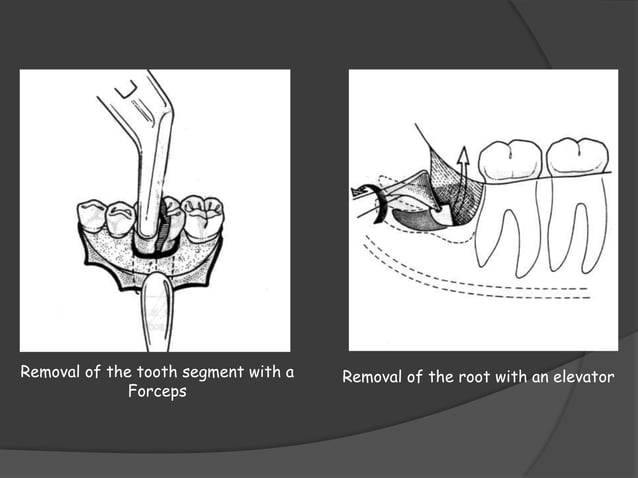 Removal of the tooth segment with a Forceps

Removal of the root with an elevator