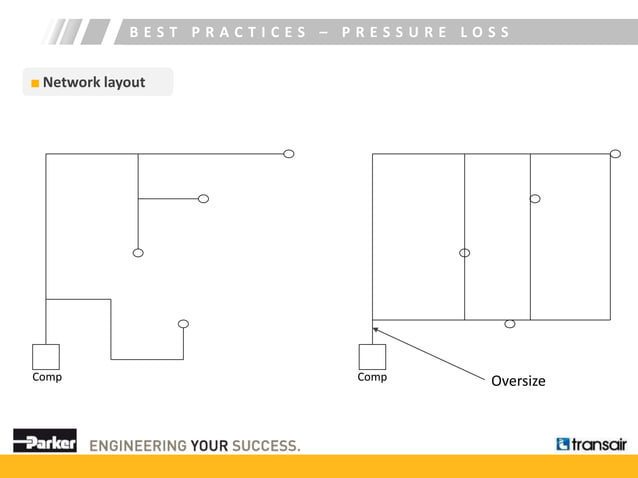 BEST PRACTICES – PRESSURE LOSS

Network layout

Comp

Comp

Oversize

Parker ENGINEERING YOUR SUCCESS.

transair