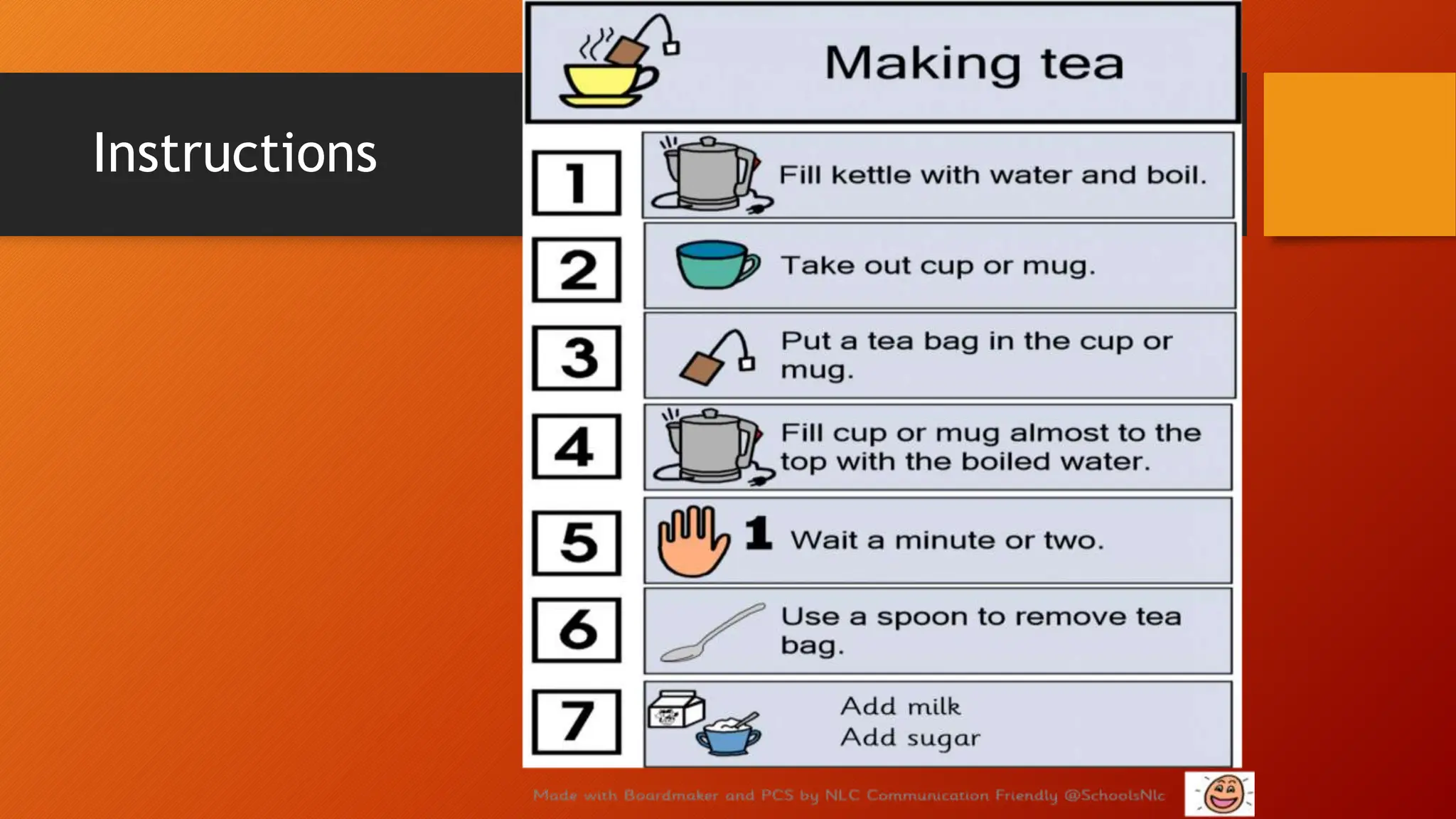 Instructions

Making tea

1 Fill kettle with water and boil.

2 Take out cup or mug.

3 Put a tea bag in the cup or mug.

4 Fill cup or mug almost to the top with the boiled water.

5 1 Wait a minute or two.

6 Use a spoon to remove tea bag.

7 Add milk
Add sugar

Made with Boardmaker and PCS by NLC Communication Friendly @SchoolsNlc