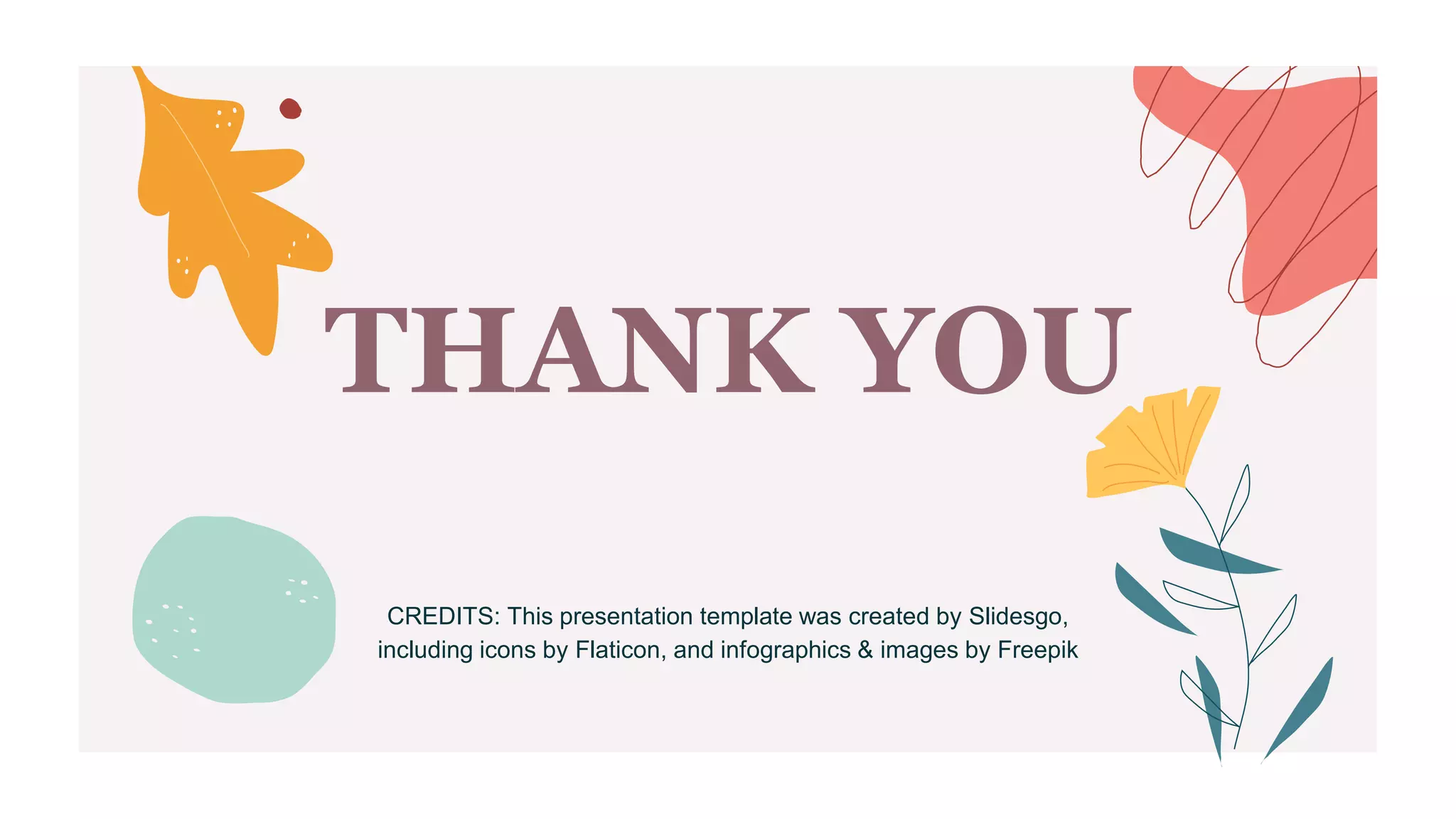 THANK YOU

CREDITS: This presentation template was created by Slidesgo, including icons by Flaticon, and infographics & images by Freepik