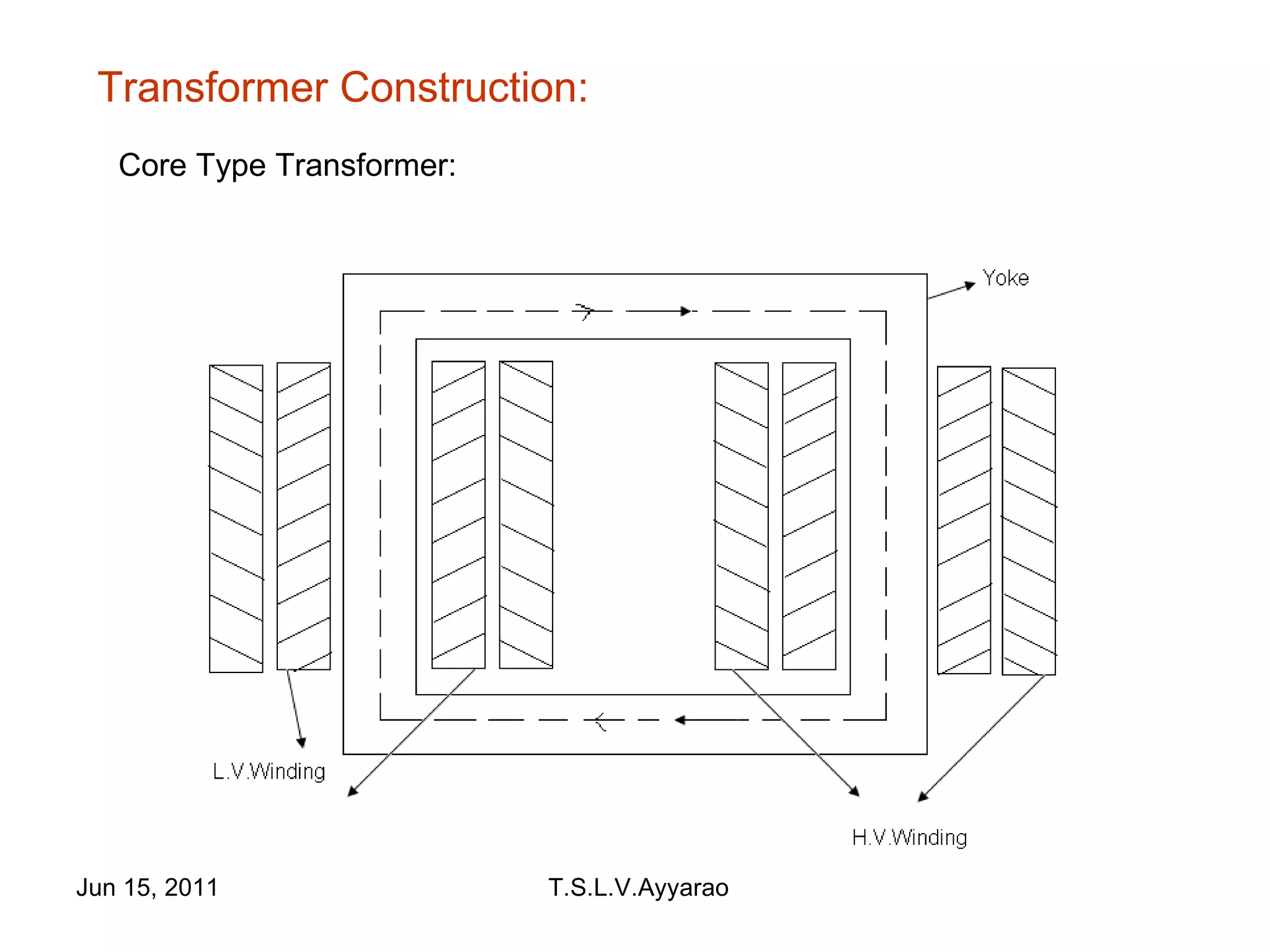 Transformer Construction:

Core Type Transformer:

Yoke

L.V.Winding

H.V.Winding

Jun 15, 2011

T.S.L.V.Ayyarao