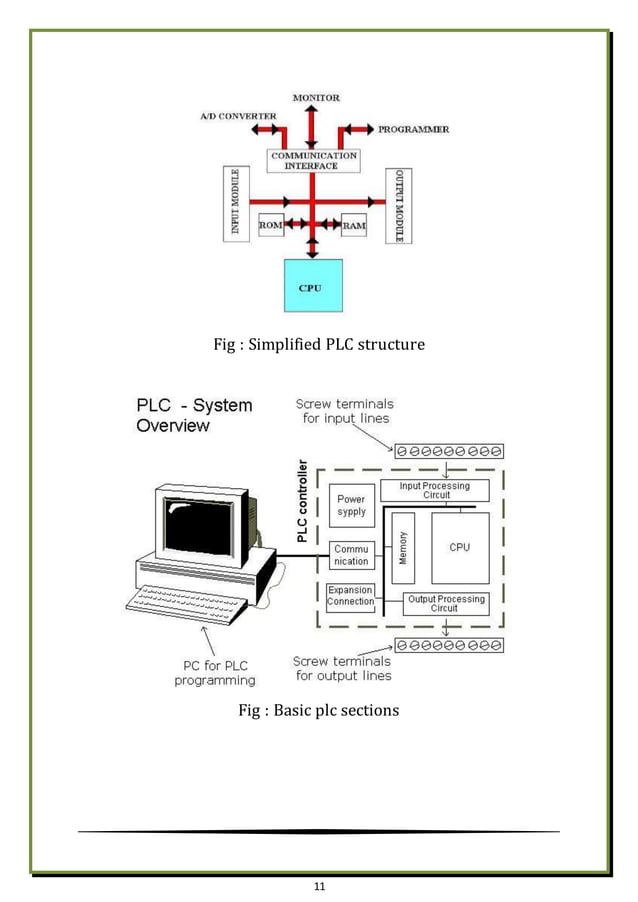 MONITOR
A/D CONVERTER
PROGRAMMER
COMMUNICATION INTERFACE
INPUT MODULE
OUTPUT MODULE
ROM
RAM
CPU

Fig : Simplified PLC structure

PLC - System Overview

Screw terminals for input lines

PLC controller

Power sypply

Input Processing Circuit

Commu nication

Memory

CPU

Expansion Connection

Output Processing Circuit

PC for PLC programming

Screw terminals for output lines

Fig : Basic plc sections

11