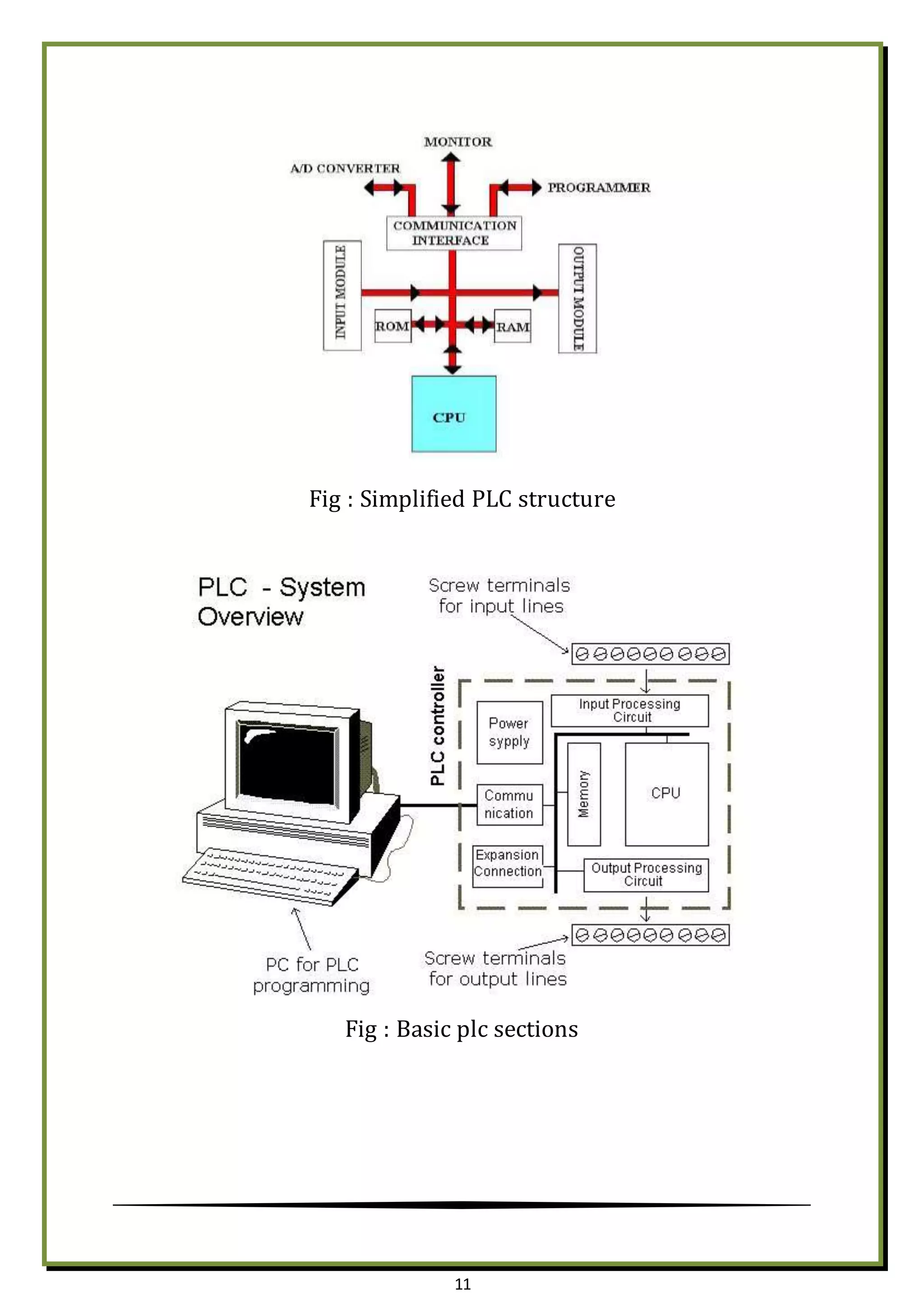 MONITOR

A/D CONVERTER

PROGRAMMER

COMMUNICATION INTERFACE

INPUT MODULE

OUTPUT MODULE

ROM

RAM

CPU

Fig : Simplified PLC structure

PLC - System Overview

Screw terminals for input lines

PLC controller

Power sypply

Input Processing Circuit

Commu nication

Memory

CPU

Expansion Connection

Output Processing Circuit

PC for PLC programming

Screw terminals for output lines

Fig : Basic plc sections

11