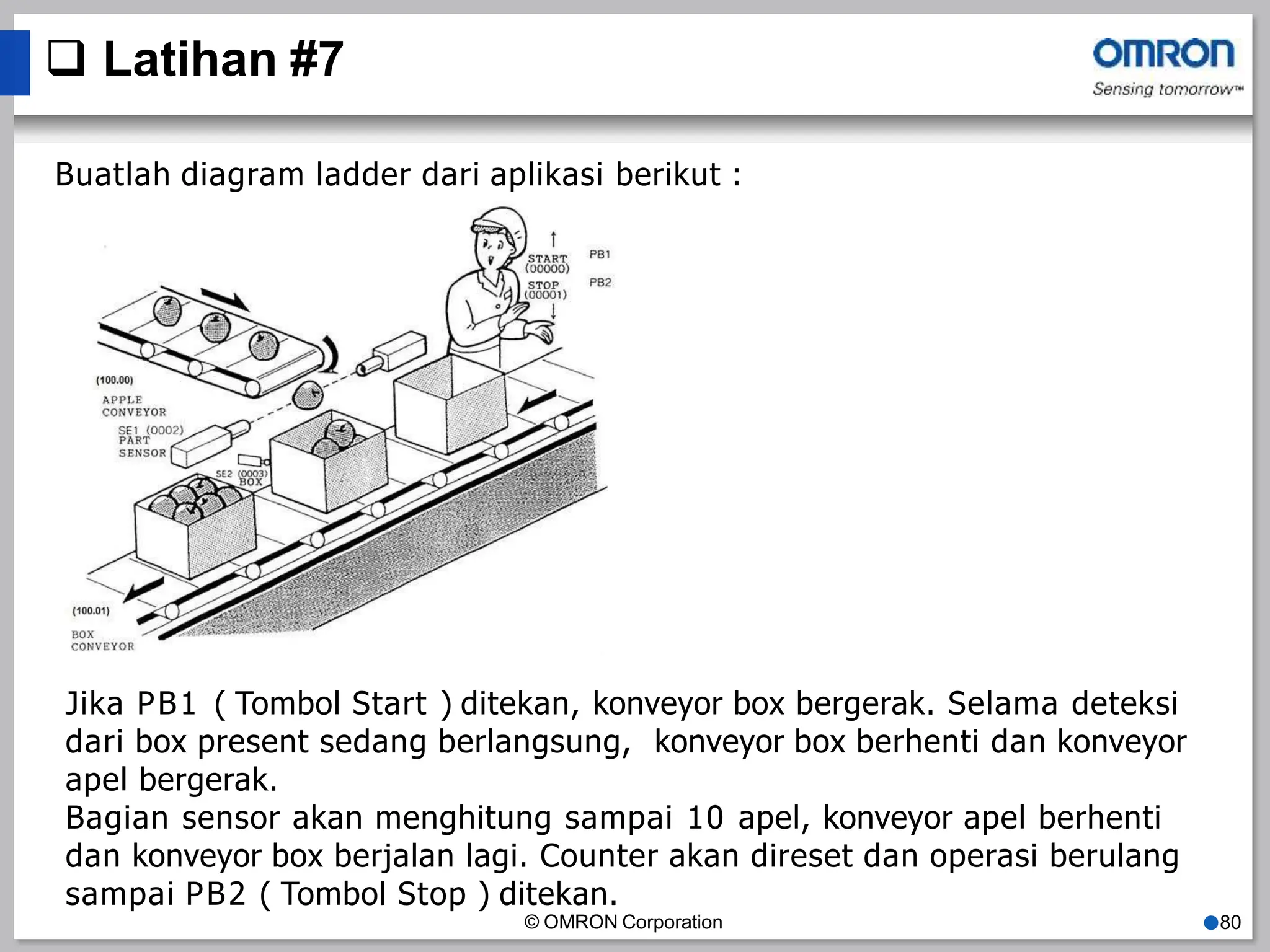 ❑ Latihan #7

OMRON
Sensing tomorrow™

Buatlah diagram ladder dari aplikasi berikut :

START (00000)
PB1
STOP (00001)
PB2
(100.00)
APPLE CONVEYOR
SE1 (0002) PART SENSOR
SE2 (0003) BOX
(100.01)
BOX CONVEYOR

Jika PB1 ( Tombol Start ) ditekan, konveyor box bergerak. Selama deteksi dari box present sedang berlangsung, konveyor box berhenti dan konveyor apel bergerak.
Bagian sensor akan menghitung sampai 10 apel, konveyor apel berhenti dan konveyor box berjalan lagi. Counter akan direset dan operasi berulang sampai PB2 ( Tombol Stop ) ditekan.

© OMRON Corporation
80