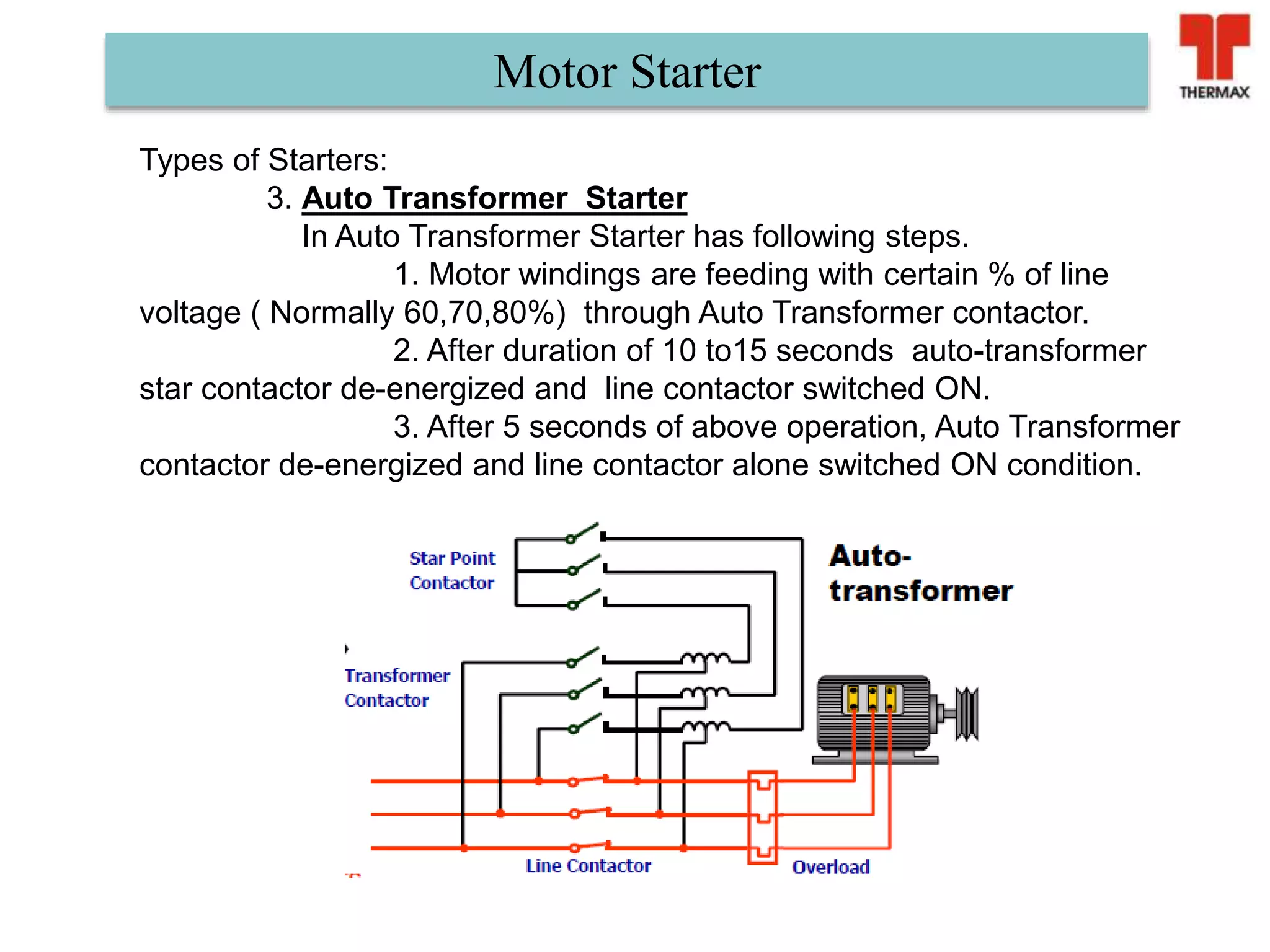 Motor Starter

THERMAX

Types of Starters:

3. Auto Transformer Starter

In Auto Transformer Starter has following steps.

1. Motor windings are feeding with certain % of line voltage ( Normally 60,70,80%) through Auto Transformer contactor.

2. After duration of 10 to15 seconds auto-transformer star contactor de-energized and line contactor switched ON.

3. After 5 seconds of above operation, Auto Transformer contactor de-energized and line contactor alone switched ON condition.

Star Point Contactor

Auto-transformer

Transformer Contactor

Line Contactor

Overload