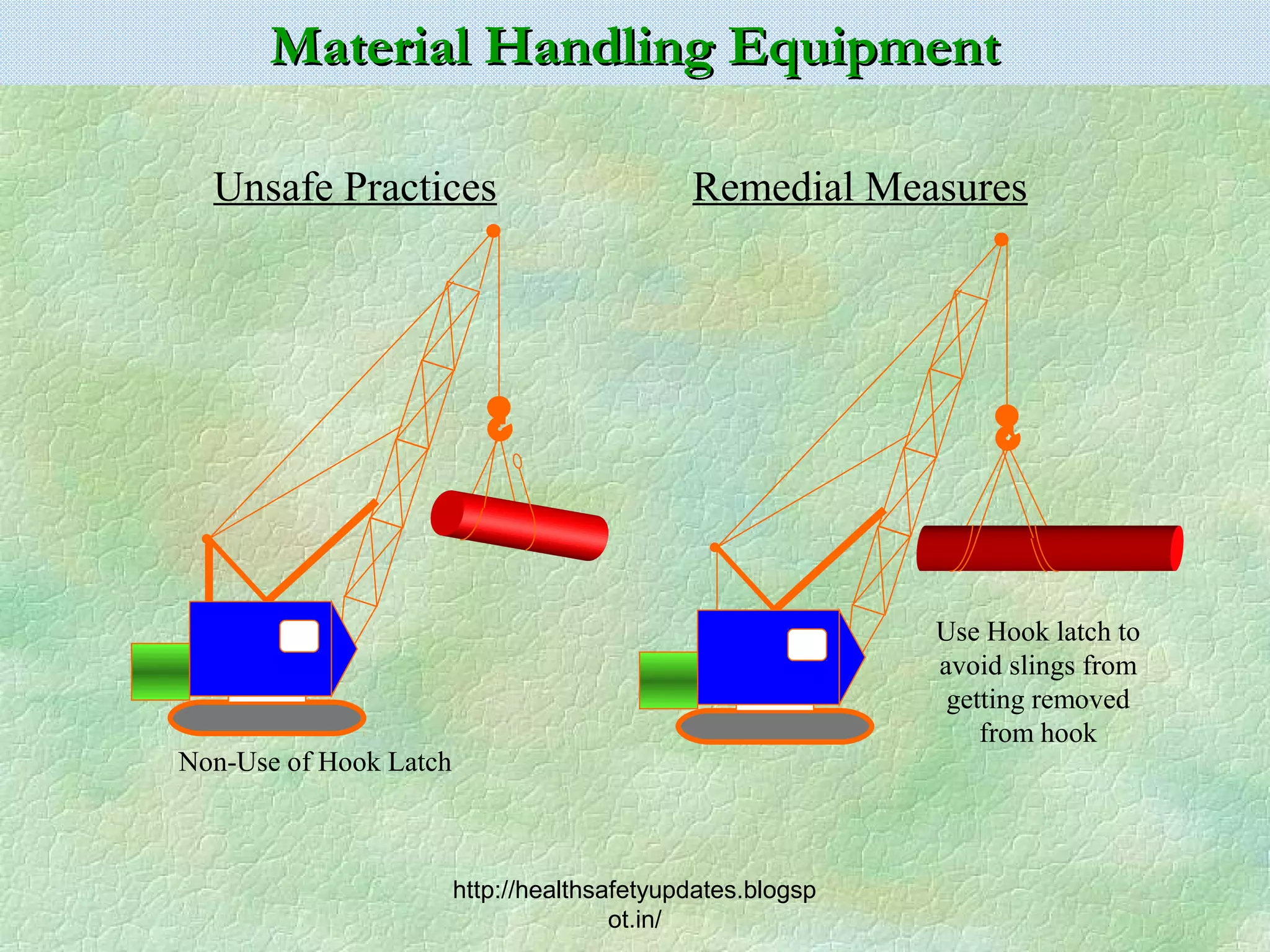 Material Handling Equipment

Unsafe Practices

Remedial Measures

Non-Use of Hook Latch

Use Hook latch to avoid slings from getting removed from hook

http://healthsafetyupdates.blogspot.in/