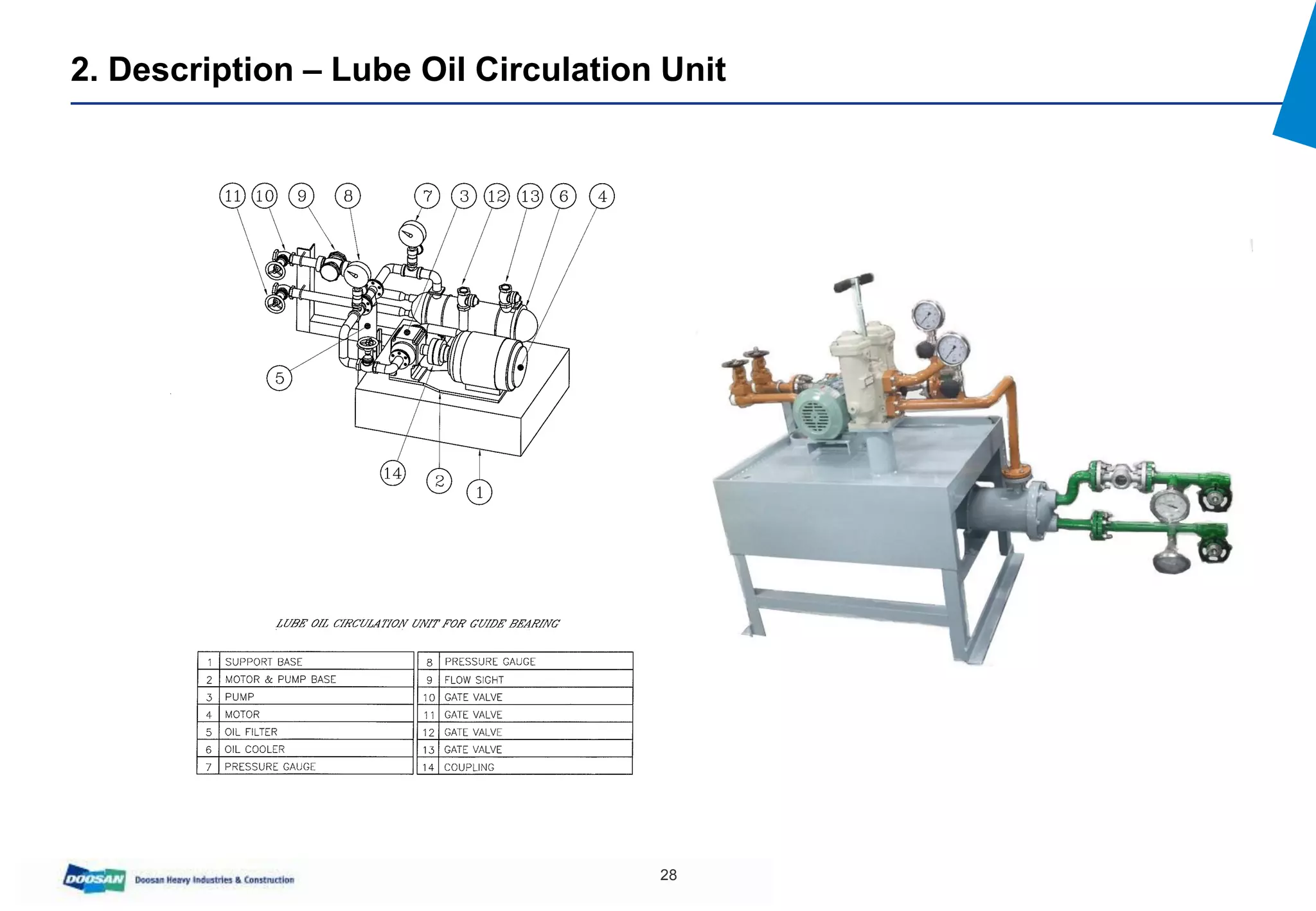 2. Description – Lube Oil Circulation Unit

11 10 9 8 7 3 12 13 6 4

5

14 2 1

LUBE OIL CIRCULATION UNIT FOR GUIDE BEARING

| 1 | SUPPORT BASE |
|---|---|
| 2 | MOTOR & PUMP BASE |
| 3 | PUMP |
| 4 | MOTOR |
| 5 | OIL FILTER |
| 6 | OIL COOLER |
| 7 | PRESSURE GAUGE |

| 8 | PRESSURE GAUGE |
|---|---|
| 9 | FLOW SIGHT |
| 10 | GATE VALVE |
| 11 | GATE VALVE |
| 12 | GATE VALVE |
| 13 | GATE VALVE |
| 14 | COUPLING |

DOOSAN Doosan Heavy Industries & Construction

28