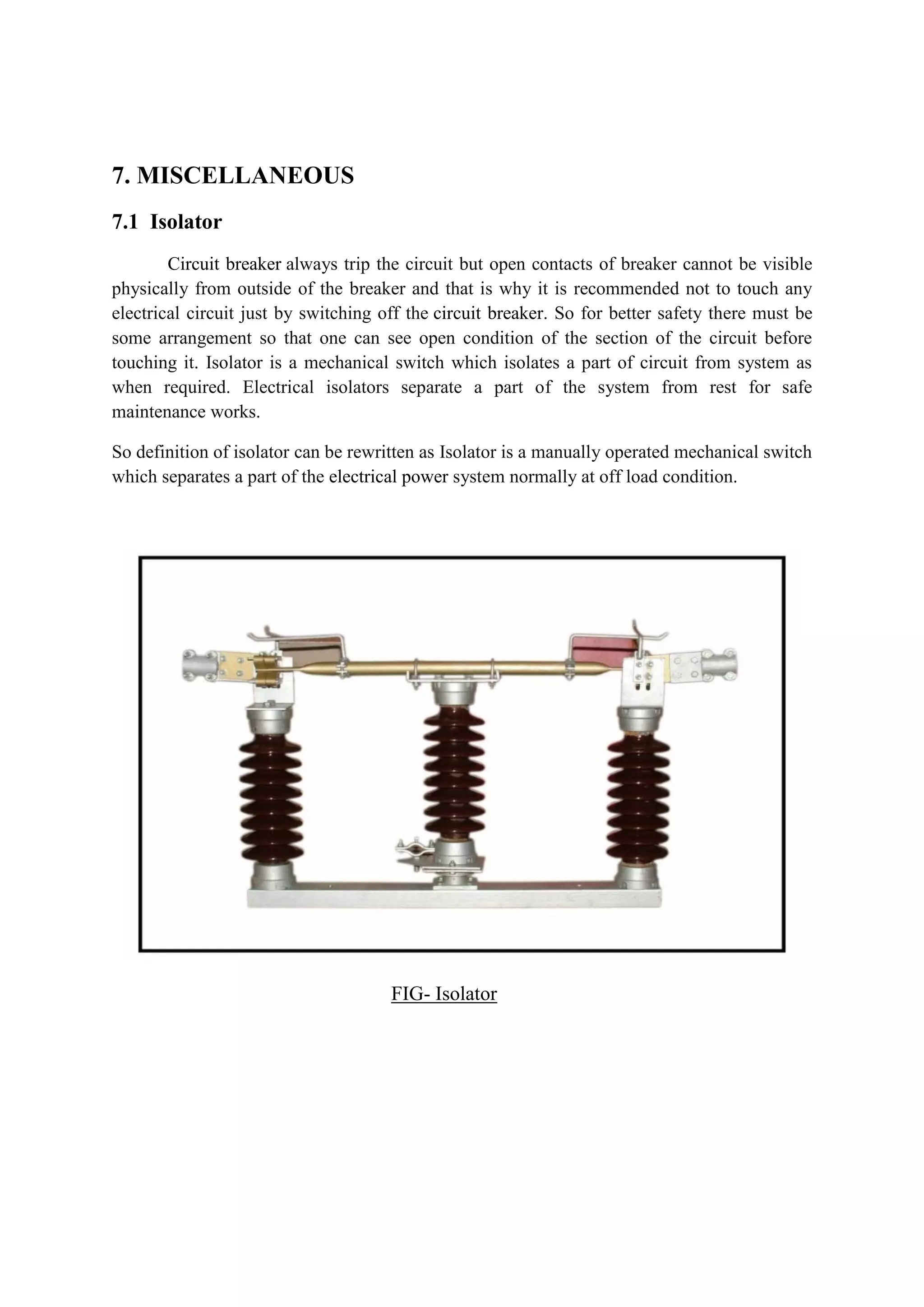 7. MISCELLANEOUS

7.1 Isolator

Circuit breaker always trip the circuit but open contacts of breaker cannot be visible physically from outside of the breaker and that is why it is recommended not to touch any electrical circuit just by switching off the circuit breaker. So for better safety there must be some arrangement so that one can see open condition of the section of the circuit before touching it. Isolator is a mechanical switch which isolates a part of circuit from system as when required. Electrical isolators separate a part of the system from rest for safe maintenance works.

So definition of isolator can be rewritten as Isolator is a manually operated mechanical switch which separates a part of the electrical power system normally at off load condition.

FIG- Isolator