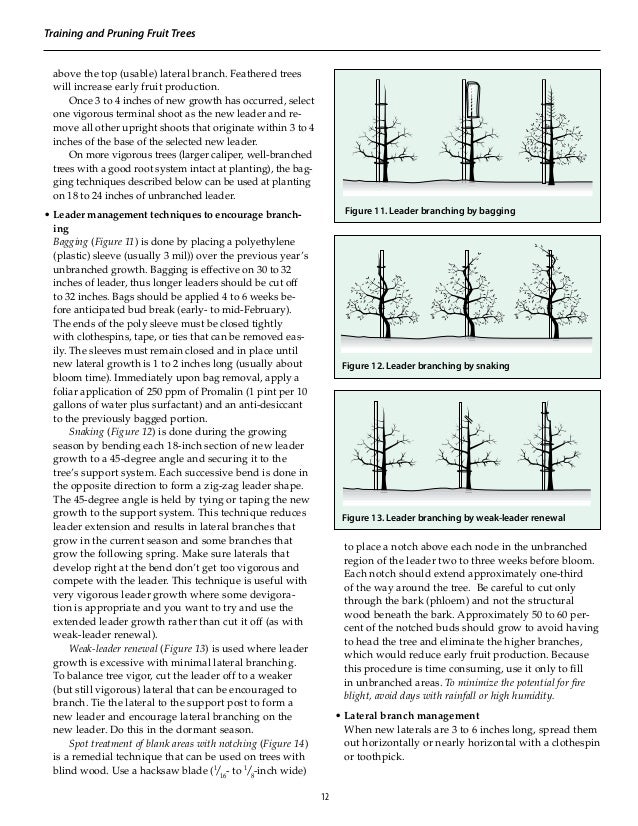 Training and Pruning Fruit Trees

above the top (usable) lateral branch. Feathered trees will increase early fruit production.

Once 3 to 4 inches of new growth has occurred, select one vigorous terminal shoot as the new leader and remove all other upright shoots that originate within 3 to 4 inches of the base of the selected new leader.

On more vigorous trees (larger caliper, well-branched trees with a good root system intact at planting), the bagging techniques described below can be used at planting on 18 to 24 inches of unbranched leader.

• Leader management techniques to encourage branching

Bagging (Figure 11) is done by placing a polyethylene (plastic) sleeve (usually 3 mil)) over the previous year's unbranched growth. Bagging is effective on 30 to 32 inches of leader, thus longer leaders should be cut off to 32 inches. Bags should be applied 4 to 6 weeks before anticipated bud break (early- to mid-February). The ends of the poly sleeve must be closed tightly with clothespins, tape, or ties that can be removed easily. The sleeves must remain closed and in place until new lateral growth is 1 to 2 inches long (usually about bloom time). Immediately upon bag removal, apply a foliar application of 250 ppm of Promalin (1 pint per 10 gallons of water plus surfactant) and an anti-desiccant to the previously bagged portion.

Snaking (Figure 12) is done during the growing season by bending each 18-inch section of new leader growth to a 45-degree angle and securing it to the tree's support system. Each successive bend is done in the opposite direction to form a zig-zag leader shape. The 45-degree angle is held by tying or taping the new growth to the support system. This technique reduces leader extension and results in lateral branches that grow in the current season and some branches that grow the following spring. Make sure laterals that develop right at the bend don't get too vigorous and compete with the leader. This technique is useful with very vigorous leader growth where some devigoration is appropriate and you want to try and use the extended leader growth rather than cut it off (as with weak-leader renewal).

Weak-leader renewal (Figure 13) is used where leader growth is excessive with minimal lateral branching. To balance tree vigor, cut the leader off to a weaker (but still vigorous) lateral that can be encouraged to branch. Tie the lateral to the support post to form a new leader and encourage lateral branching on the new leader. Do this in the dormant season.

Spot treatment of blank areas with notching (Figure 14) is a remedial technique that can be used on trees with blind wood. Use a hacksaw blade ($\frac{1}{16}$- to $\frac{1}{8}$-inch wide)

Figure 11. Leader branching by bagging

Figure 12. Leader branching by snaking

Figure 13. Leader branching by weak-leader renewal

to place a notch above each node in the unbranched region of the leader two to three weeks before bloom. Each notch should extend approximately one-third of the way around the tree. Be careful to cut only through the bark (phloem) and not the structural wood beneath the bark. Approximately 50 to 60 percent of the notched buds should grow to avoid having to head the tree and eliminate the higher branches, which would reduce early fruit production. Because this procedure is time consuming, use it only to fill in unbranched areas. To minimize the potential for fire blight, avoid days with rainfall or high humidity.

• Lateral branch management

When new laterals are 3 to 6 inches long, spread them out horizontally or nearly horizontal with a clothespin or toothpick.

12