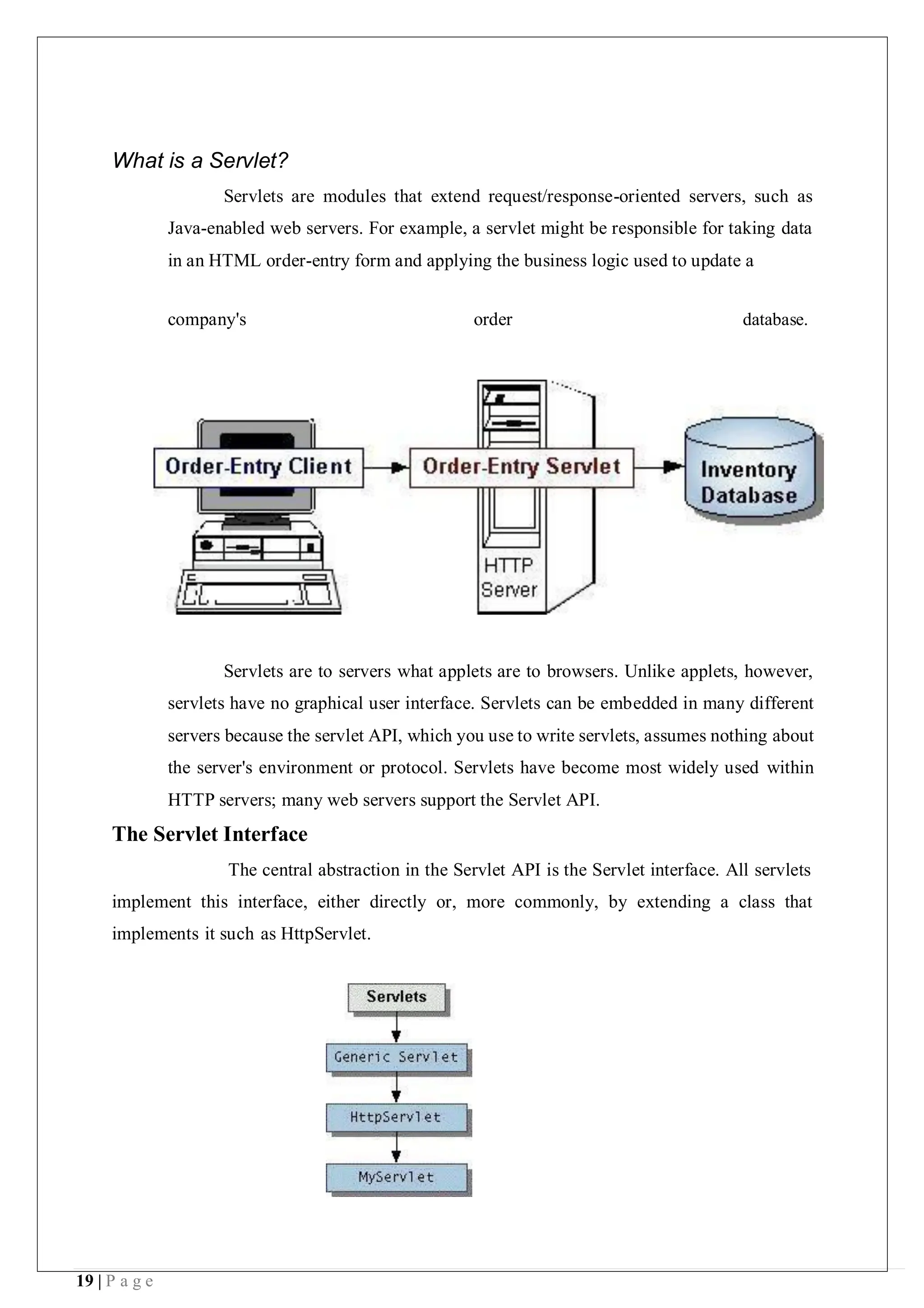 What is a Servlet?

Servlets are modules that extend request/response-oriented servers, such as Java-enabled web servers. For example, a servlet might be responsible for taking data in an HTML order-entry form and applying the business logic used to update a

company's order database.

Order-Entry Client

Order-Entry Servlet

Inventory Database

HTTP Server

Servlets are to servers what applets are to browsers. Unlike applets, however, servlets have no graphical user interface. Servlets can be embedded in many different servers because the servlet API, which you use to write servlets, assumes nothing about the server's environment or protocol. Servlets have become most widely used within HTTP servers; many web servers support the Servlet API.

The Servlet Interface

The central abstraction in the Servlet API is the Servlet interface. All servlets implement this interface, either directly or, more commonly, by extending a class that implements it such as HttpServlet.

Servlets

Generic Servlet

HttpServlet

MyServlet

19 | P a g e