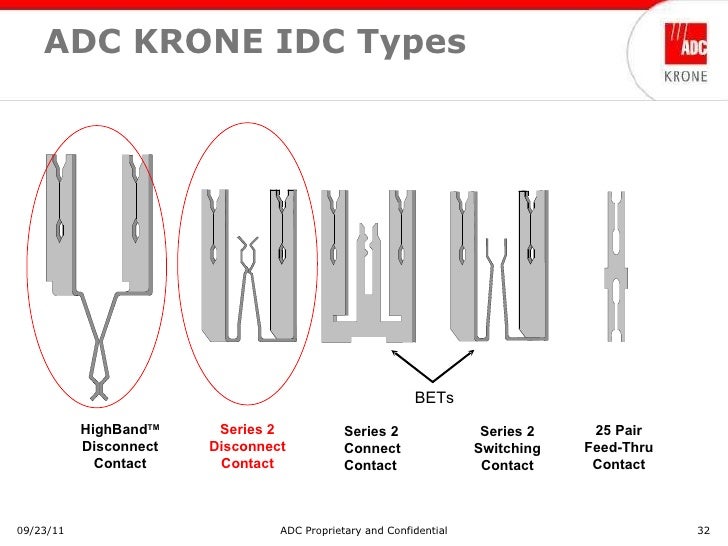 ADC KRONE IDC Types

ADC
KRONE

BETs

HighBand™ Disconnect Contact

Series 2 Disconnect Contact

Series 2 Connect Contact

Series 2 Switching Contact

25 Pair Feed-Thru Contact

09/23/11

ADC Proprietary and Confidential

32