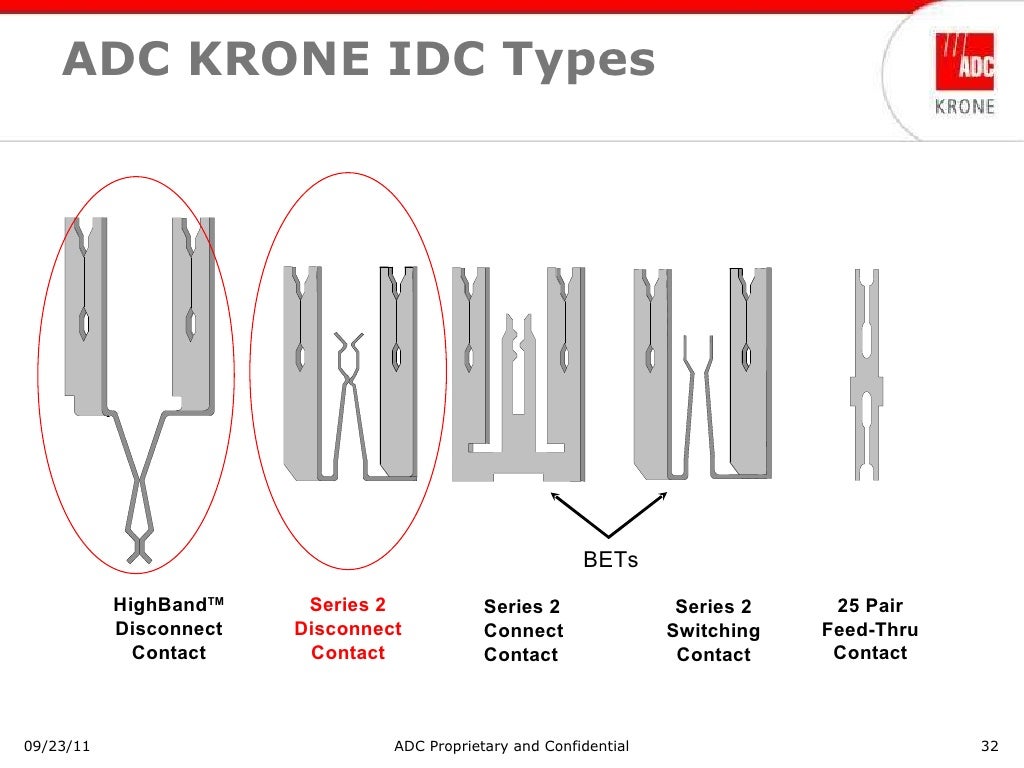 ADC KRONE IDC Types

ADC
KRONE

BETs

HighBand™ Disconnect Contact

Series 2 Disconnect Contact

Series 2 Connect Contact

Series 2 Switching Contact

25 Pair Feed-Thru Contact

09/23/11

ADC Proprietary and Confidential

32