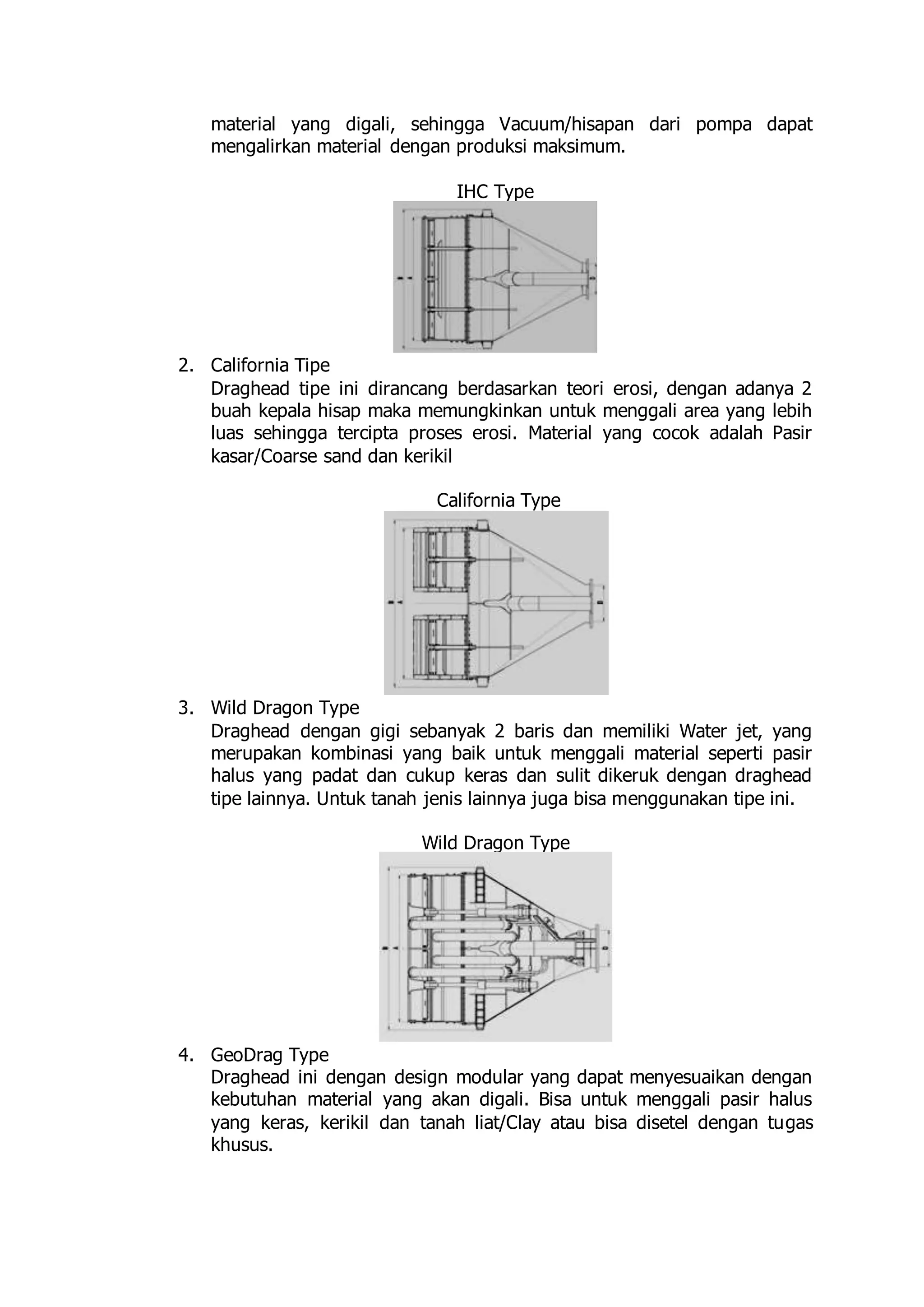 material yang digali, sehingga Vacuum/hisapan dari pompa dapat mengalirkan material dengan produksi maksimum.

IHC Type

2. California Tipe
Draghead tipe ini dirancang berdasarkan teori erosi, dengan adanya 2 buah kepala hisap maka memungkinkan untuk menggali area yang lebih luas sehingga tercipta proses erosi. Material yang cocok adalah Pasir kasar/Coarse sand dan kerikil

California Type

3. Wild Dragon Type
Draghead dengan gigi sebanyak 2 baris dan memiliki Water jet, yang merupakan kombinasi yang baik untuk menggali material seperti pasir halus yang padat dan cukup keras dan sulit dikeruk dengan draghead tipe lainnya. Untuk tanah jenis lainnya juga bisa menggunakan tipe ini.

Wild Dragon Type

4. GeoDrag Type
Draghead ini dengan design modular yang dapat menyesuaikan dengan kebutuhan material yang akan digali. Bisa untuk menggali pasir halus yang keras, kerikil dan tanah liat/Clay atau bisa disetel dengan tugas khusus.