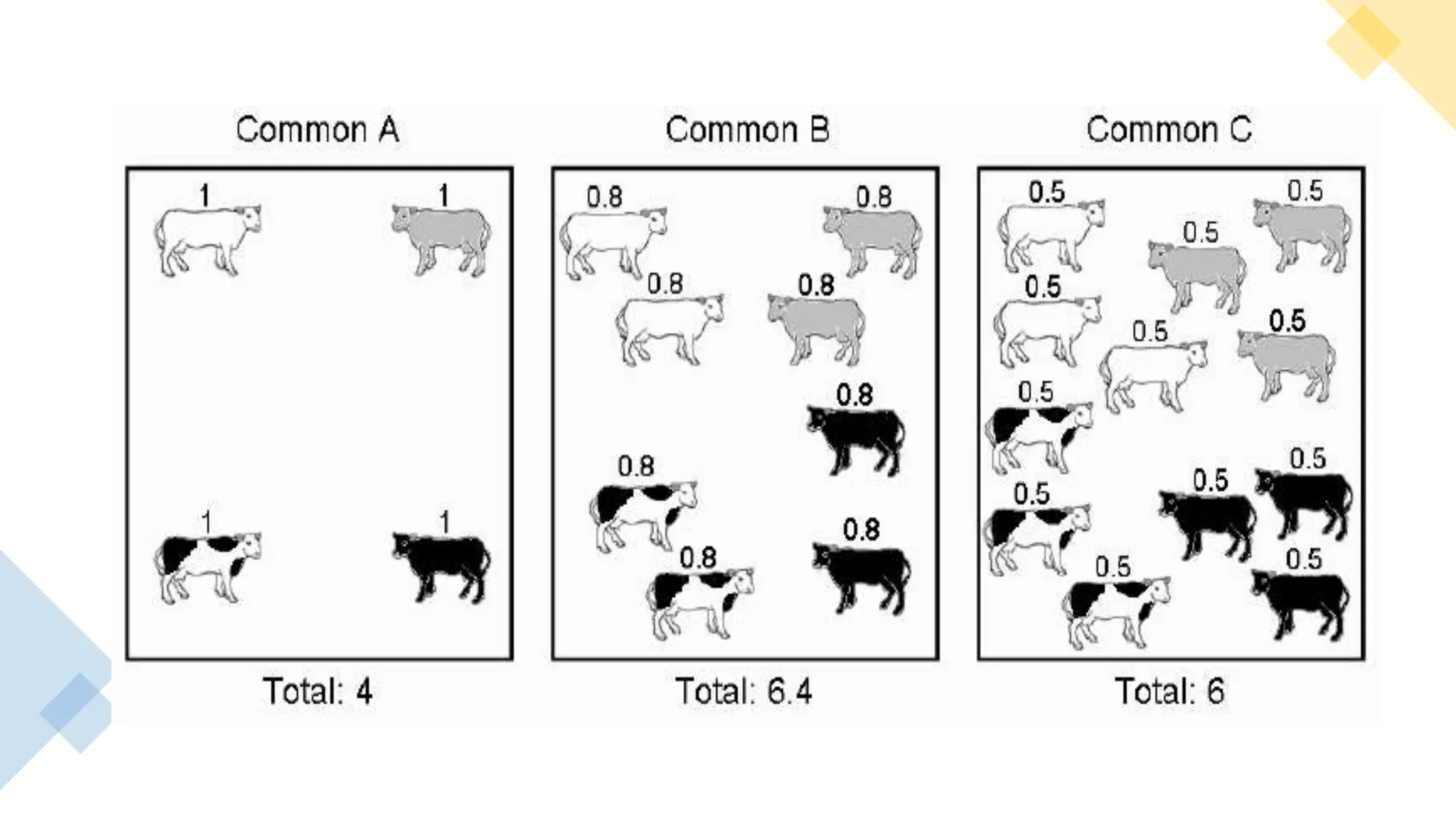 Common A

1 1

1 1

Total: 4

Common B

0.8 0.8

0.8 0.8

0.8

0.8

0.8 0.8

Total: 6.4

Common C

0.5 0.5

0.5

0.5

0.5 0.5

0.5

0.5 0.5

0.5

0.5 0.5

Total: 6