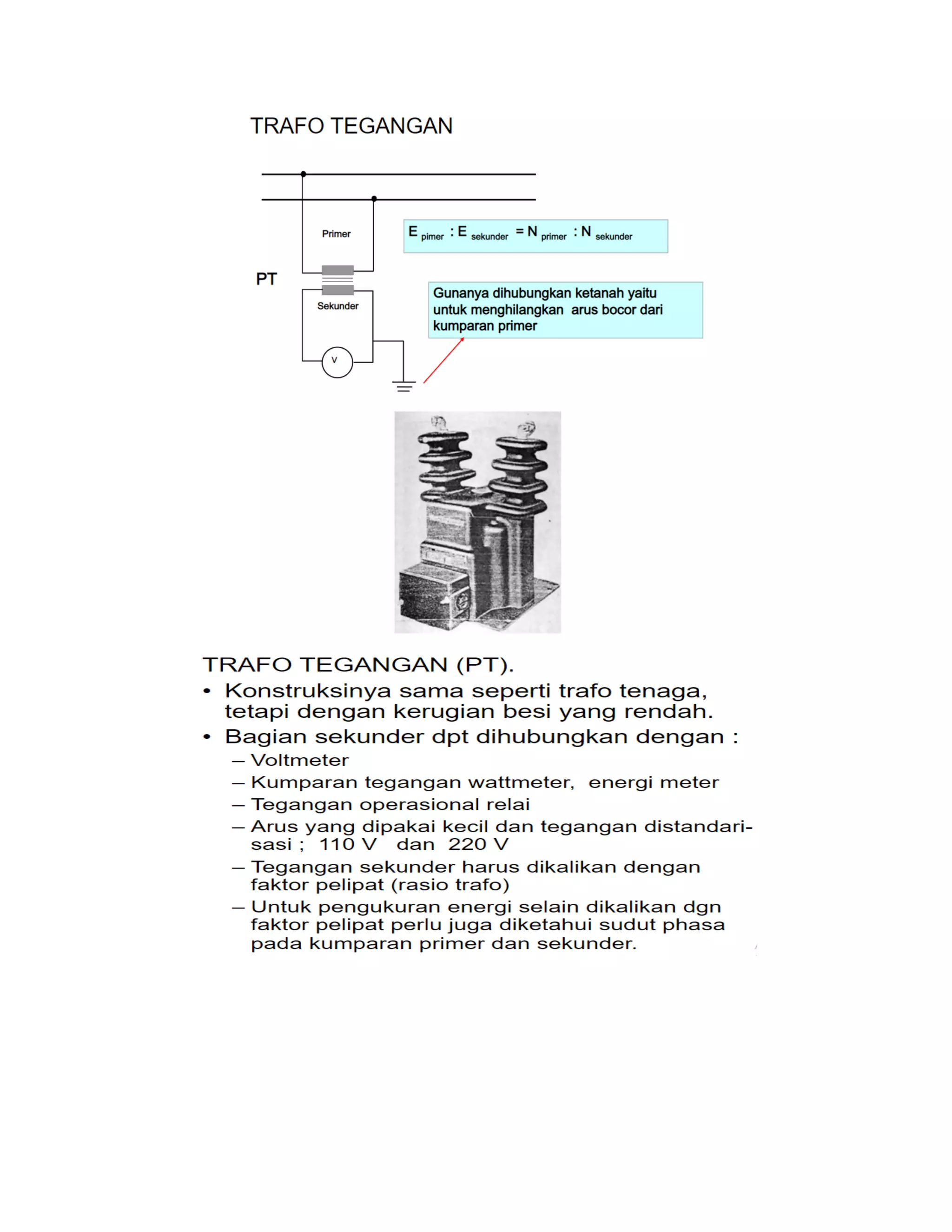 TRAFO TEGANGAN

Primer

$E_{pimer} : E_{sekunder} = N_{primer} : N_{sekunder}$

PT

Sekunder

Gunanya dihubungkan ketanah yaitu untuk menghilangkan arus bocor dari kumparan primer

V

TRAFO TEGANGAN (PT).

• Konstruksinya sama seperti trafo tenaga, tetapi dengan kerugian besi yang rendah.
• Bagian sekunder dpt dihubungkan dengan :
– Voltmeter
– Kumparan tegangan wattmeter, energi meter
– Tegangan operasional relai
– Arus yang dipakai kecil dan tegangan distandarisasi ; 110 V dan 220 V
– Tegangan sekunder harus dikalikan dengan faktor pelipat (rasio trafo)
– Untuk pengukuran energi selain dikalikan dgn faktor pelipat perlu juga diketahui sudut phasa pada kumparan primer dan sekunder.