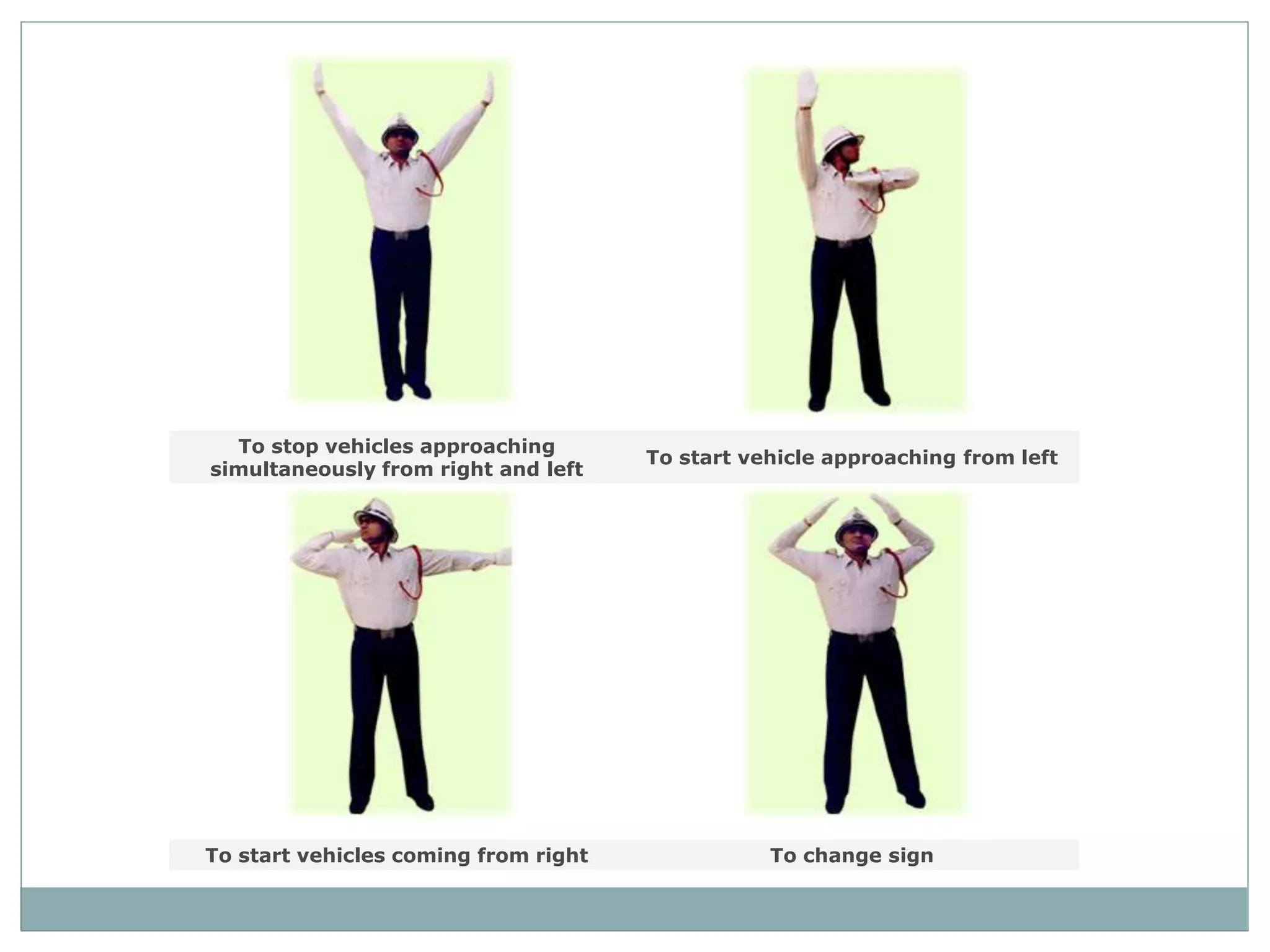 To stop vehicles approaching simultaneously from right and left

To start vehicle approaching from left

To start vehicles coming from right

To change sign