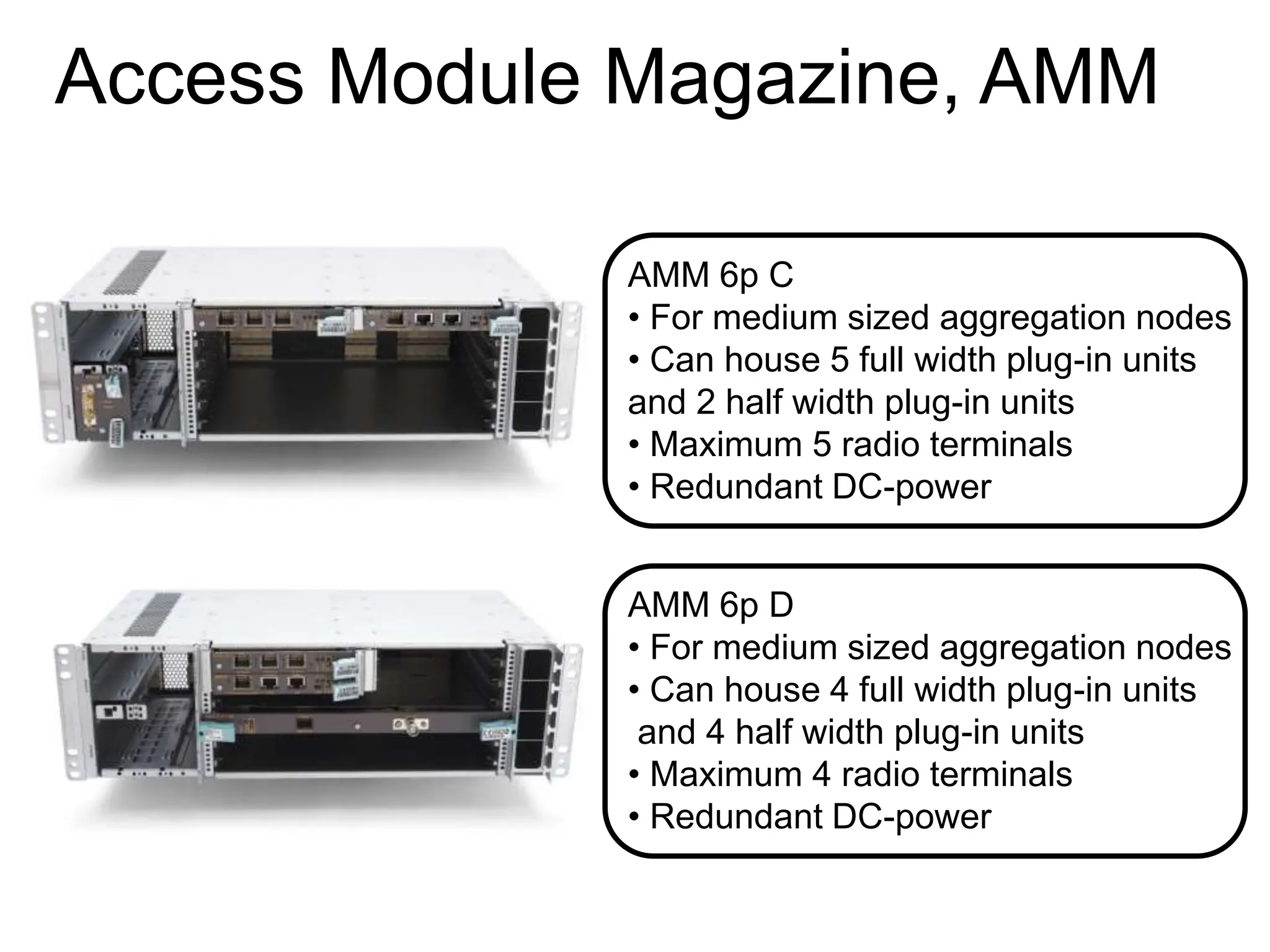 Access Module Magazine, AMM

AMM 6p C
• For medium sized aggregation nodes
• Can house 5 full width plug-in units and 2 half width plug-in units
• Maximum 5 radio terminals
• Redundant DC-power

AMM 6p D
• For medium sized aggregation nodes
• Can house 4 full width plug-in units and 4 half width plug-in units
• Maximum 4 radio terminals
• Redundant DC-power