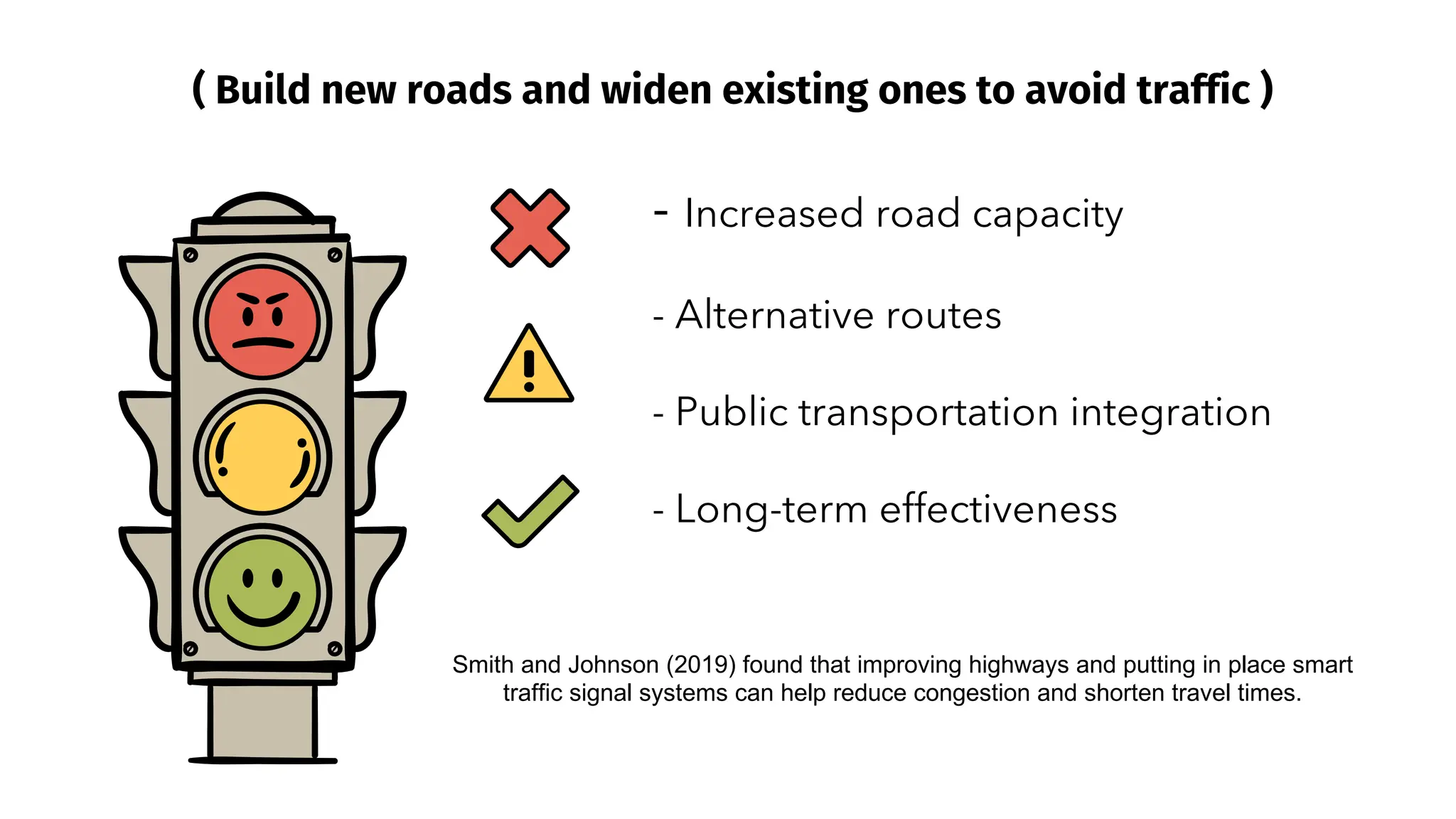 ( Build new roads and widen existing ones to avoid traffic )

- Increased road capacity

- Alternative routes

- Public transportation integration

- Long-term effectiveness

Smith and Johnson (2019) found that improving highways and putting in place smart traffic signal systems can help reduce congestion and shorten travel times.