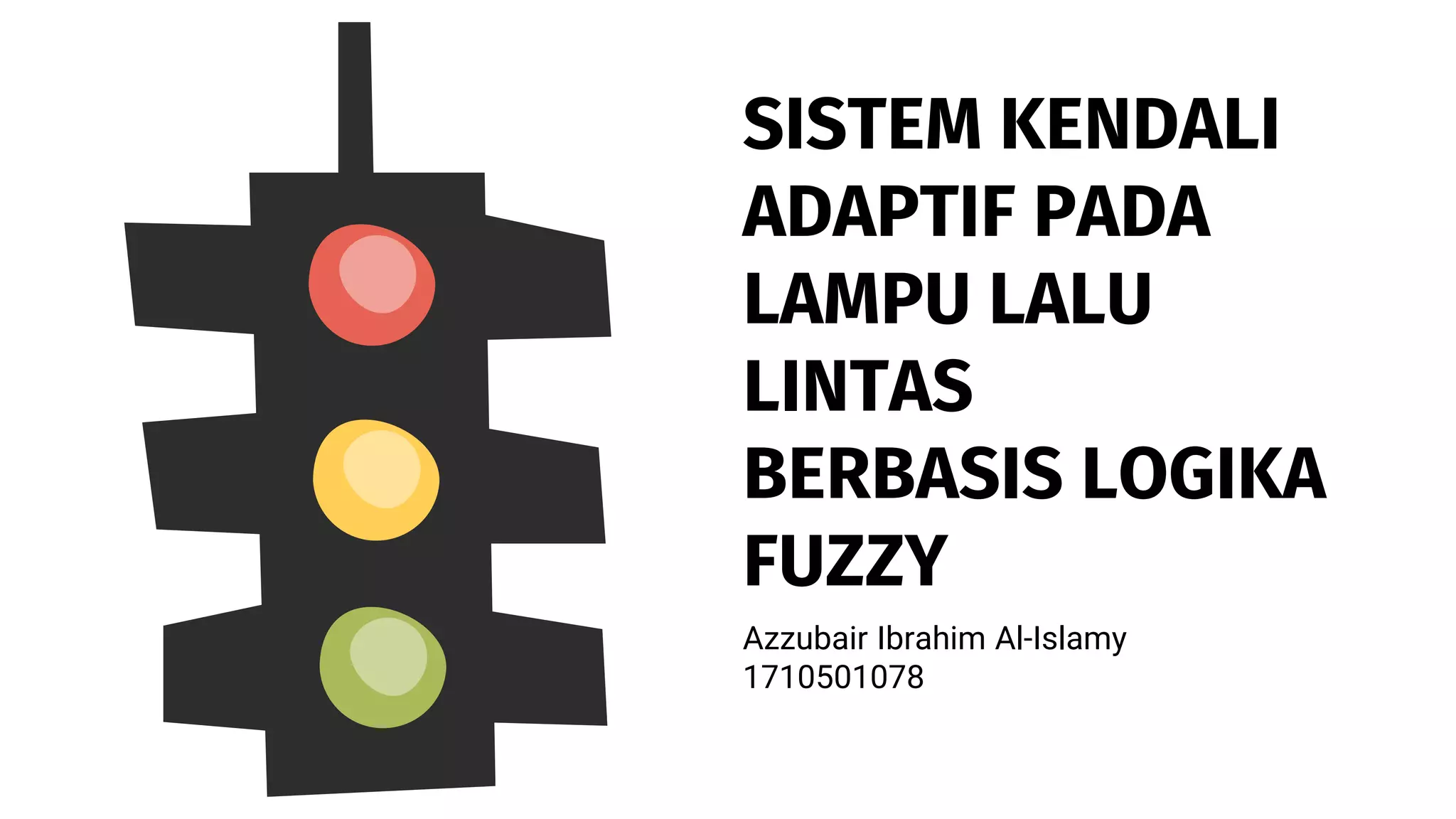 SISTEM KENDALI ADAPTIF PADA LAMPU LALU LINTAS BERBASIS LOGIKA FUZZY

Azzubair Ibrahim Al-Islamy
1710501078