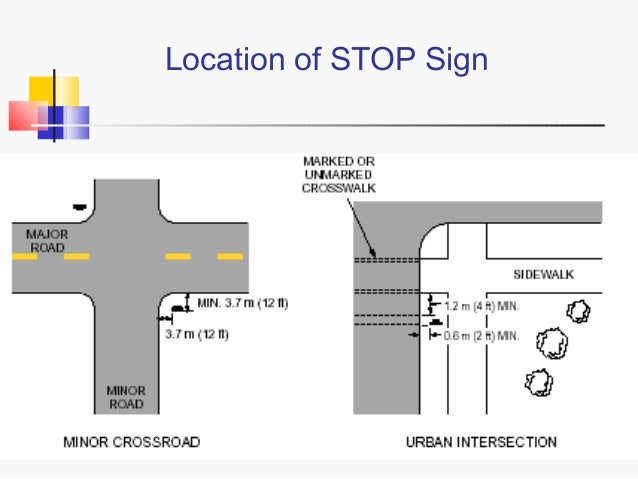 Location of STOP Sign

MAJOR ROAD

MIN. 3.7 m (12 ft)

3.7 m (12 ft)

MINOR ROAD

MINOR CROSSROAD

MARKED OR UNMARKED CROSSWALK

SIDEWALK

1.2 m (4 ft) MIN.

0.6 m (2 ft) MIN.

URBAN INTERSECTION