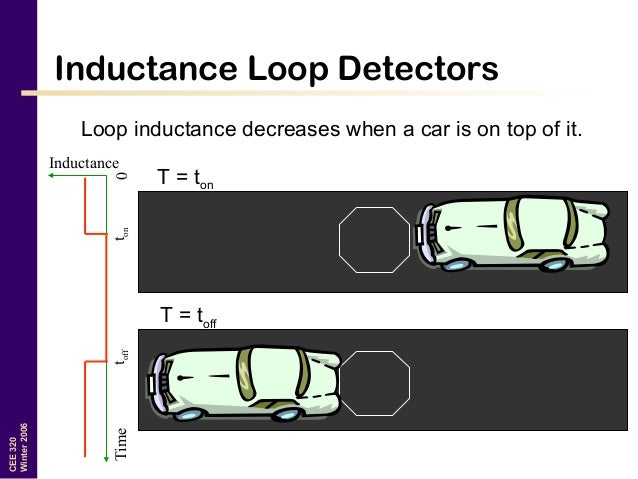 Inductance Loop Detectors

Loop inductance decreases when a car is on top of it.

Inductance

0

$t_{on}$

$t_{off}$

Time

$T = t_{on}$

$T = t_{off}$

CEE 320
Winter 2006