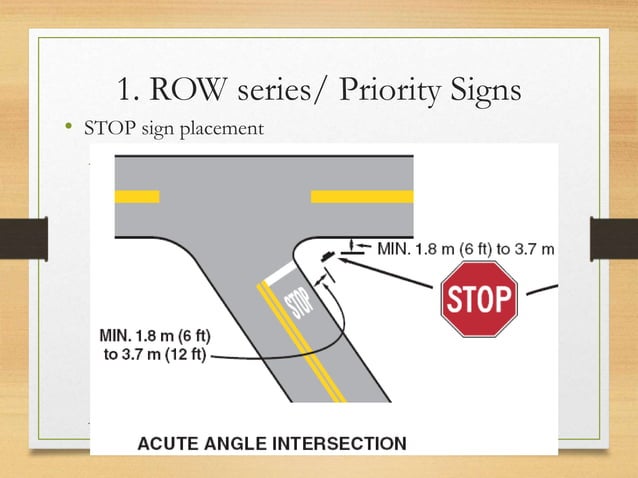 1. ROW series/ Priority Signs

• STOP sign placement

MIN. 1.8 m (6 ft) to 3.7 m

STOP

STOP

MIN. 1.8 m (6 ft) to 3.7 m (12 ft)

ACUTE ANGLE INTERSECTION