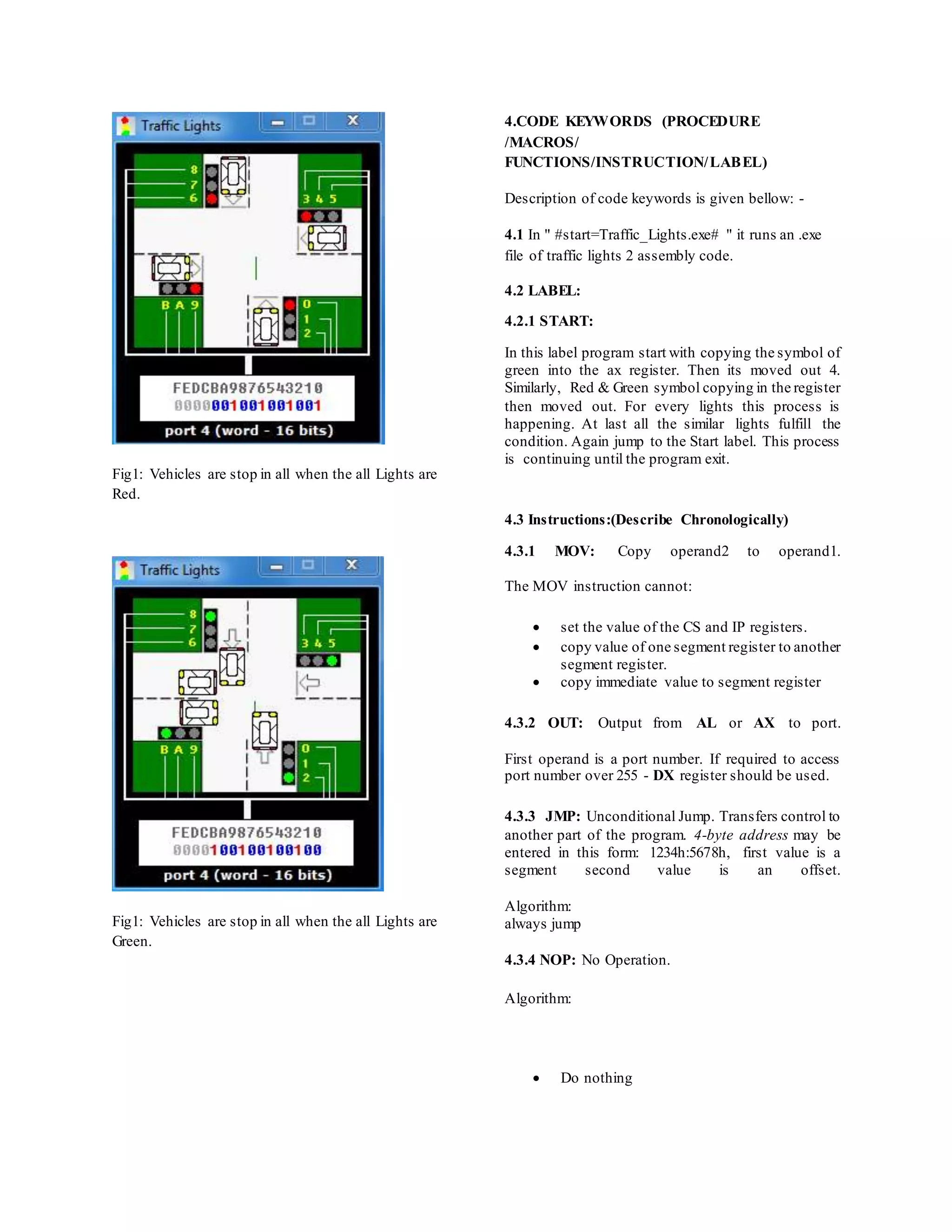 Traffic Lights

8
7
6

3 4 5

B A 9

0
1
2

FEDCBA9876543210
0000001001001001

port 4 (word - 16 bits)

Fig1: Vehicles are stop in all when the all Lights are Red.

Traffic Lights

8
7
6

3 4 5

B A 9

0
1
2

FEDCBA9876543210
0000100100100100

port 4 (word - 16 bits)

Fig1: Vehicles are stop in all when the all Lights are Green.

4.CODE KEYWORDS (PROCEDURE /MACROS/ FUNCTIONS/INSTRUCTION/LABEL)

Description of code keywords is given bellow: -

4.1 In " #start=Traffic_Lights.exe# " it runs an .exe file of traffic lights 2 assembly code.

4.2 LABEL:

4.2.1 START:

In this label program start with copying the symbol of green into the ax register. Then its moved out 4. Similarly, Red & Green symbol copying in the register then moved out. For every lights this process is happening. At last all the similar lights fulfill the condition. Again jump to the Start label. This process is continuing until the program exit.

4.3 Instructions:(Describe Chronologically)

4.3.1 MOV: Copy operand2 to operand1.

The MOV instruction cannot:

• set the value of the CS and IP registers.
• copy value of one segment register to another segment register.
• copy immediate value to segment register

4.3.2 OUT: Output from AL or AX to port.

First operand is a port number. If required to access port number over 255 - DX register should be used.

4.3.3 JMP: Unconditional Jump. Transfers control to another part of the program. 4-byte address may be entered in this form: 1234h:5678h, first value is a segment second value is an offset.

Algorithm:
always jump

4.3.4 NOP: No Operation.

Algorithm:

• Do nothing