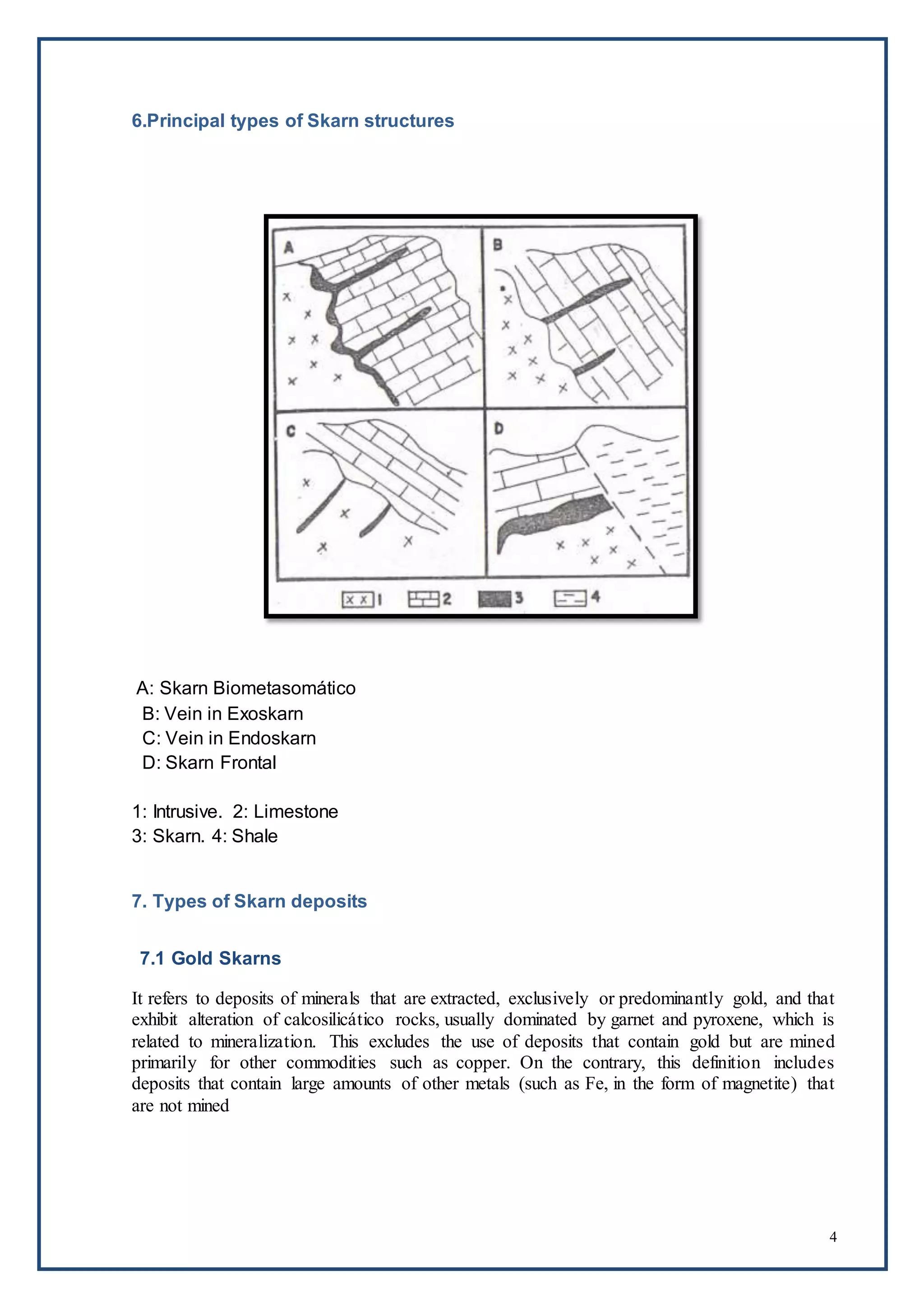 6.Principal types of Skarn structures

A

B

C

D

1

2

3

4

A: Skarn Biometasomático
B: Vein in Exoskarn
C: Vein in Endoskarn
D: Skarn Frontal

1: Intrusive. 2: Limestone
3: Skarn. 4: Shale

7. Types of Skarn deposits

7.1 Gold Skarns

It refers to deposits of minerals that are extracted, exclusively or predominantly gold, and that exhibit alteration of calcosilicático rocks, usually dominated by garnet and pyroxene, which is related to mineralization. This excludes the use of deposits that contain gold but are mined primarily for other commodities such as copper. On the contrary, this definition includes deposits that contain large amounts of other metals (such as Fe, in the form of magnetite) that are not mined

4